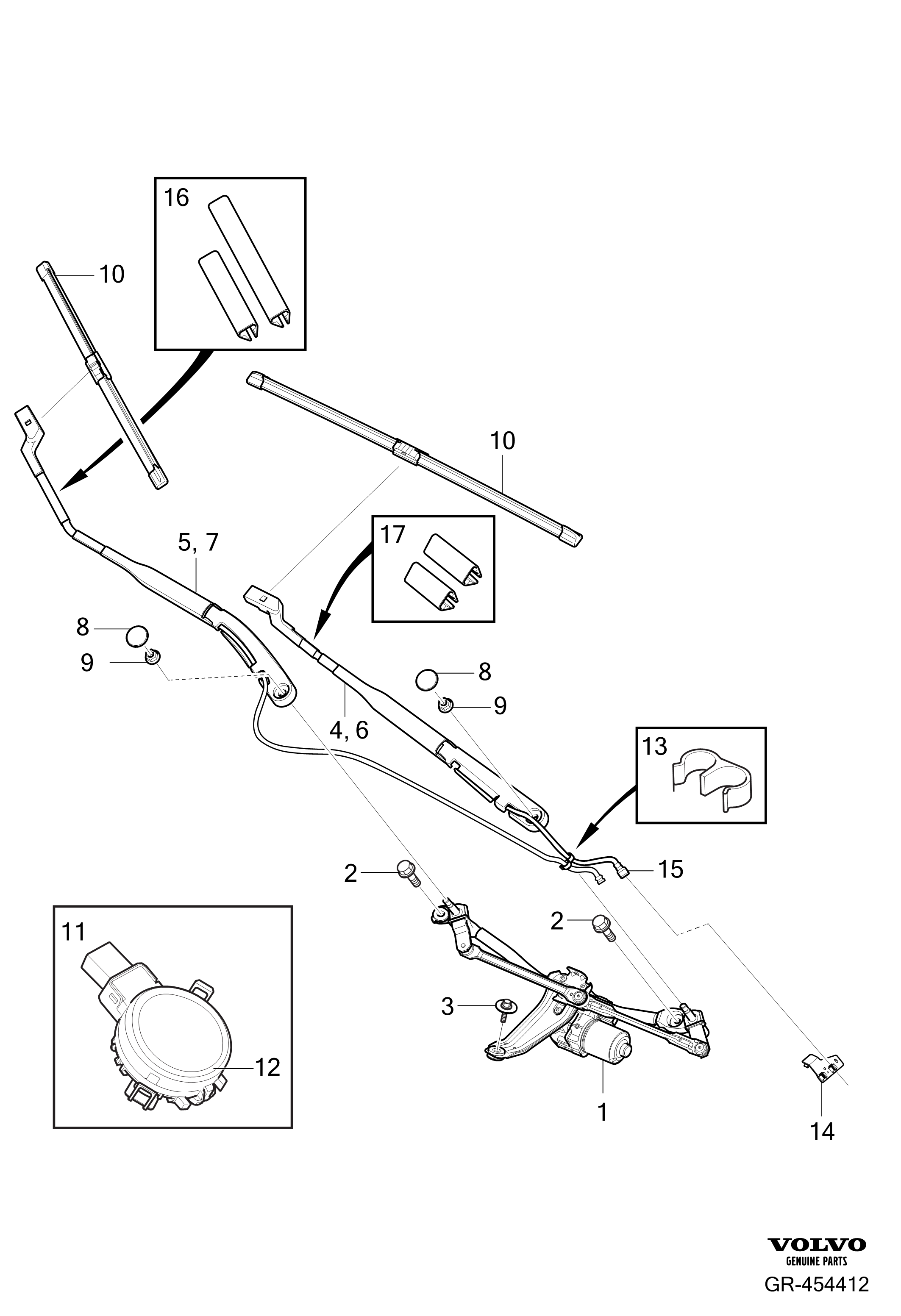 16
10
10
5, 7
17
8
9
8
9
4, 6
13
2
15
11
2
3
12
1
14
VOLVO
GENUINE PARTS
GR-454412