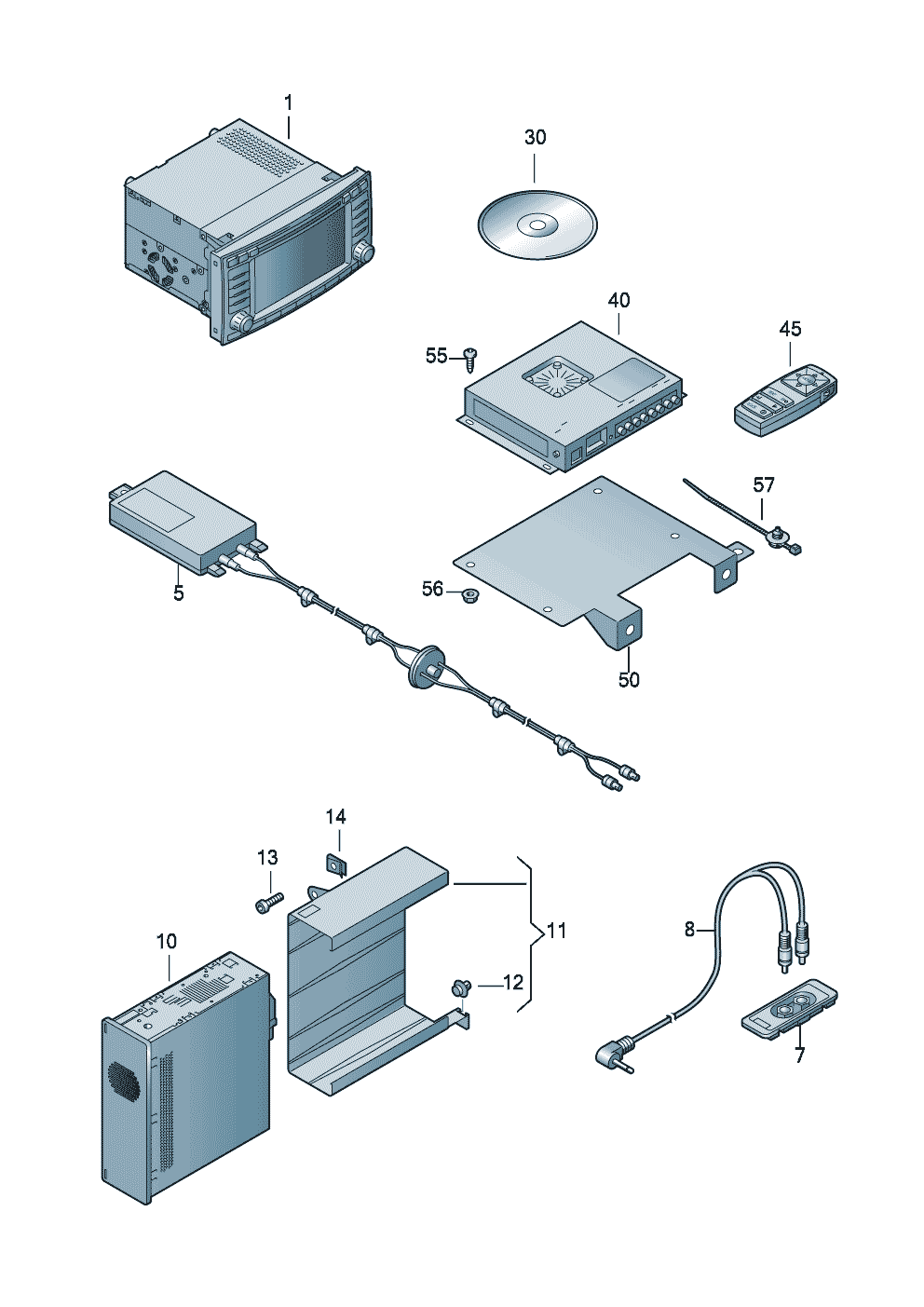 1
30
40
45
55
57
5
56
50
14
13
11
10
12
8
7