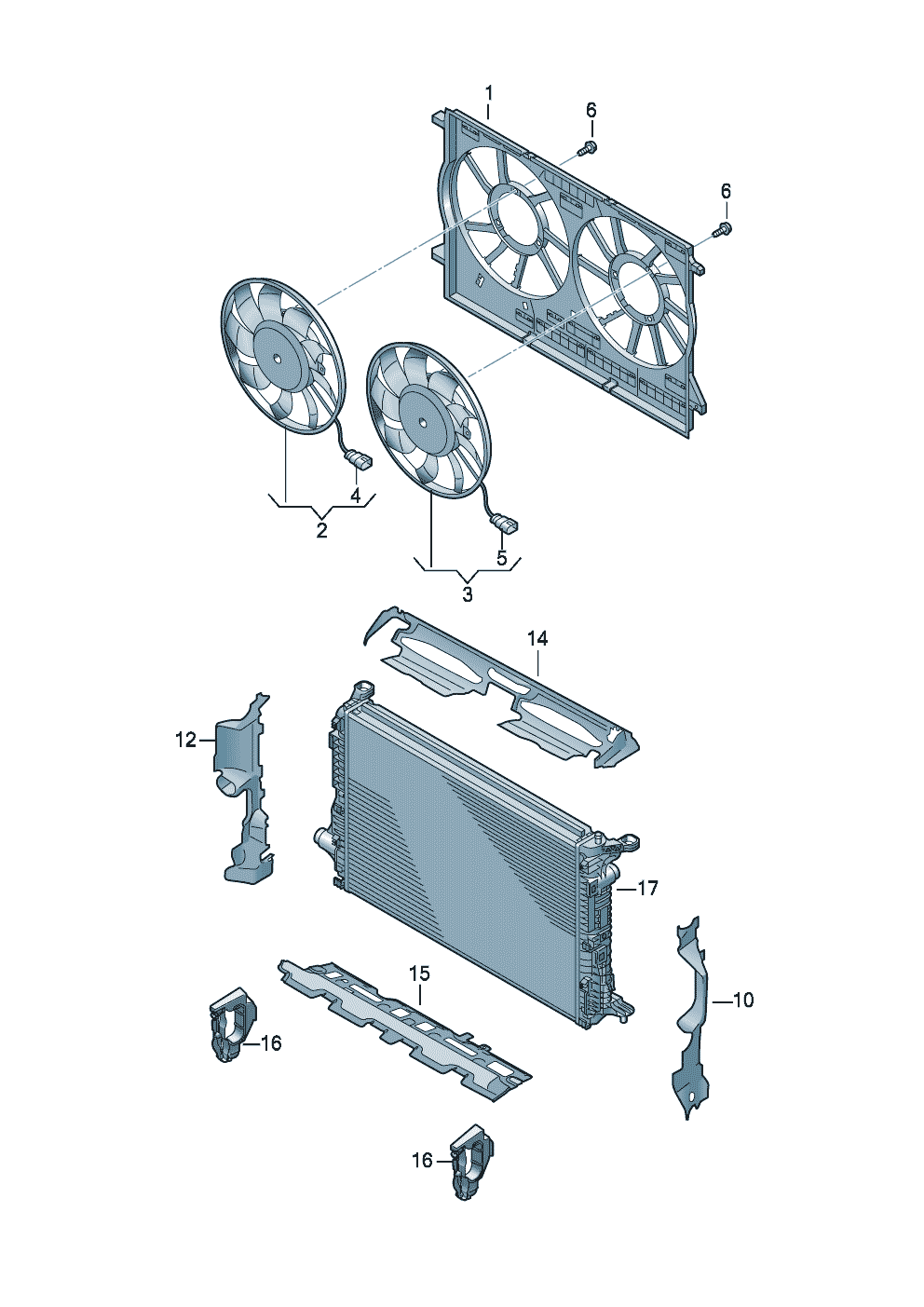 1
6
6
4
2
5
3
14
12
17
15
10
16
16