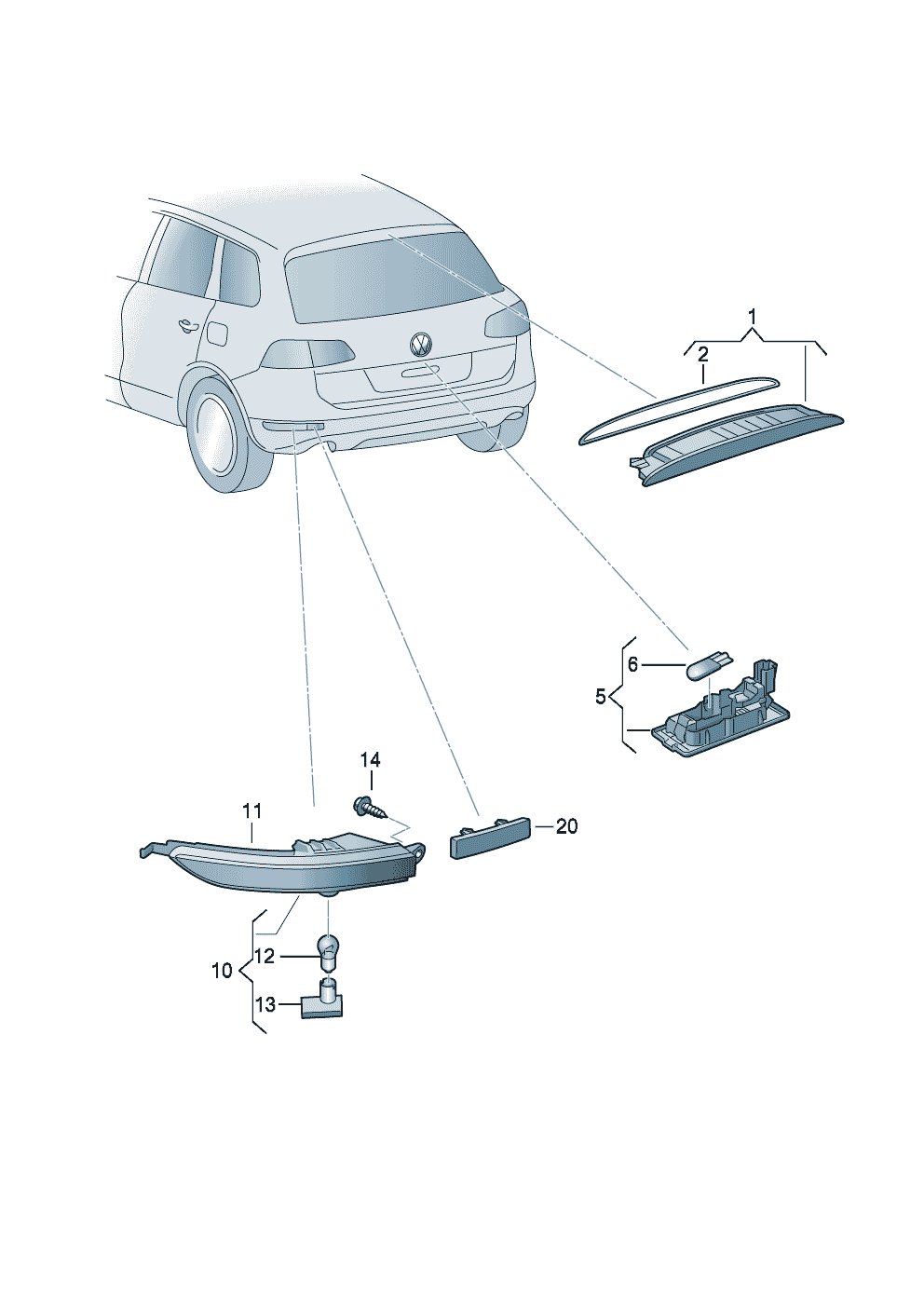 1
2
6
5
14
11
20
12
10
13