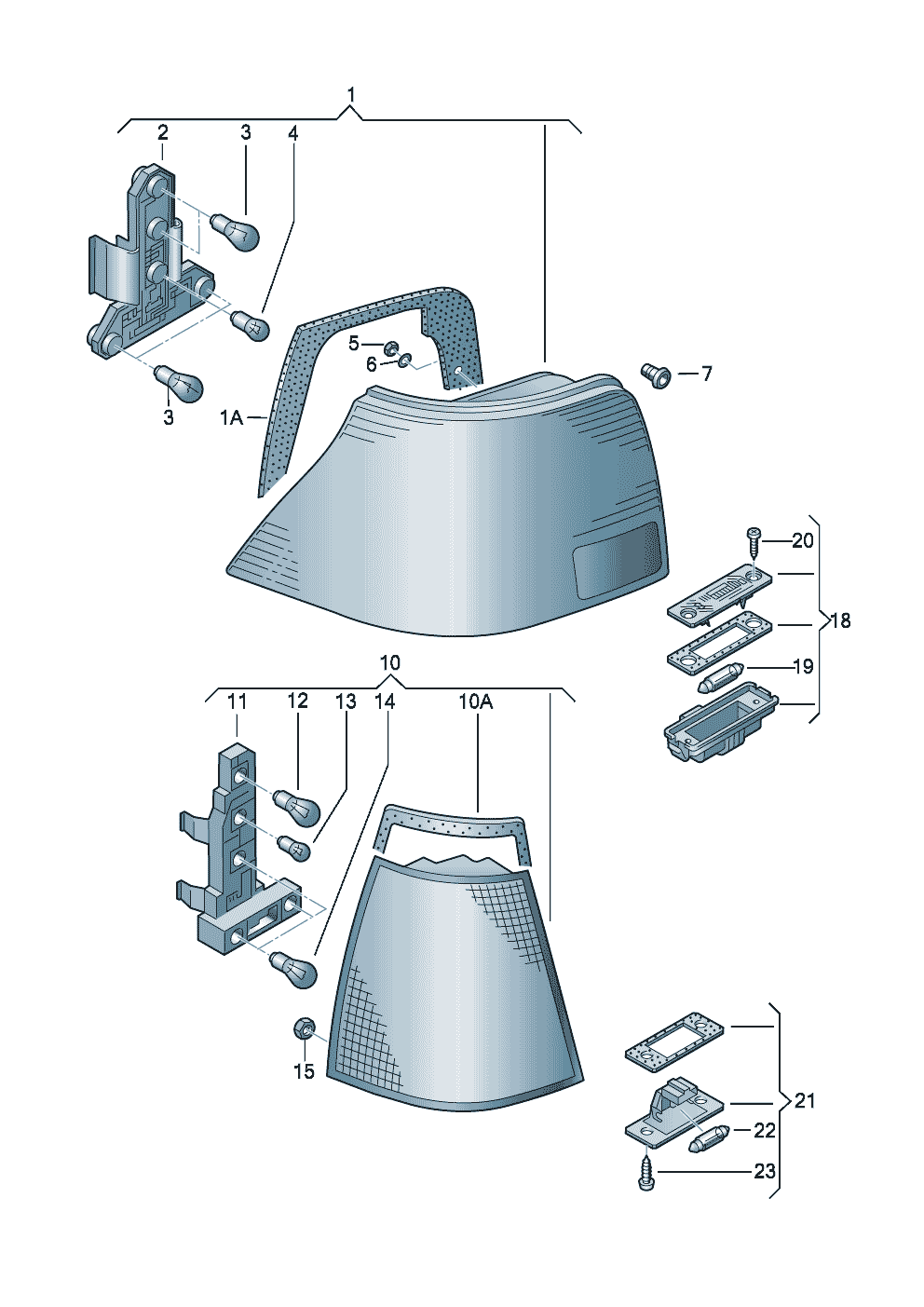 1
2
3
4
5
6
7
3
1A
20
18
19
10
11
12
13
14
10A
15
21
22
23