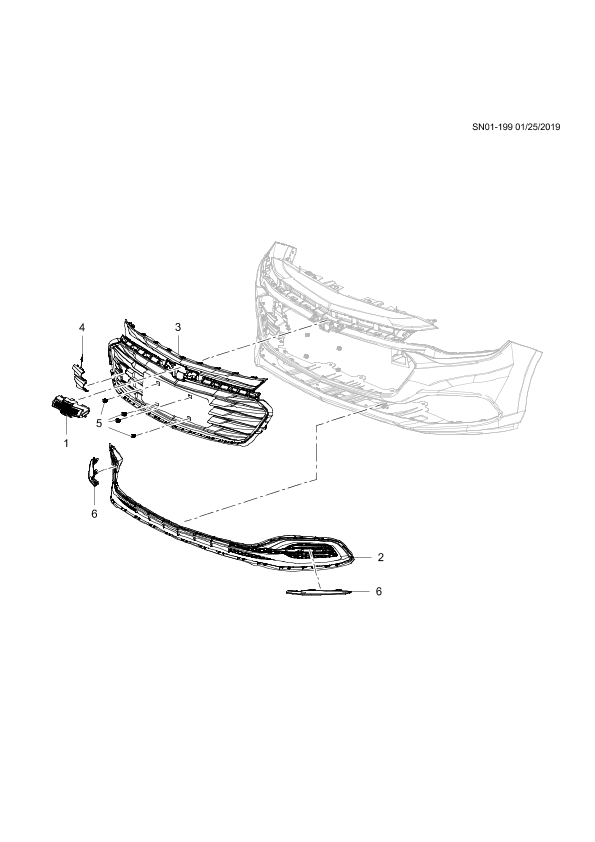 SN01-199 01/25/2019

4
3
5
1
6
2
6