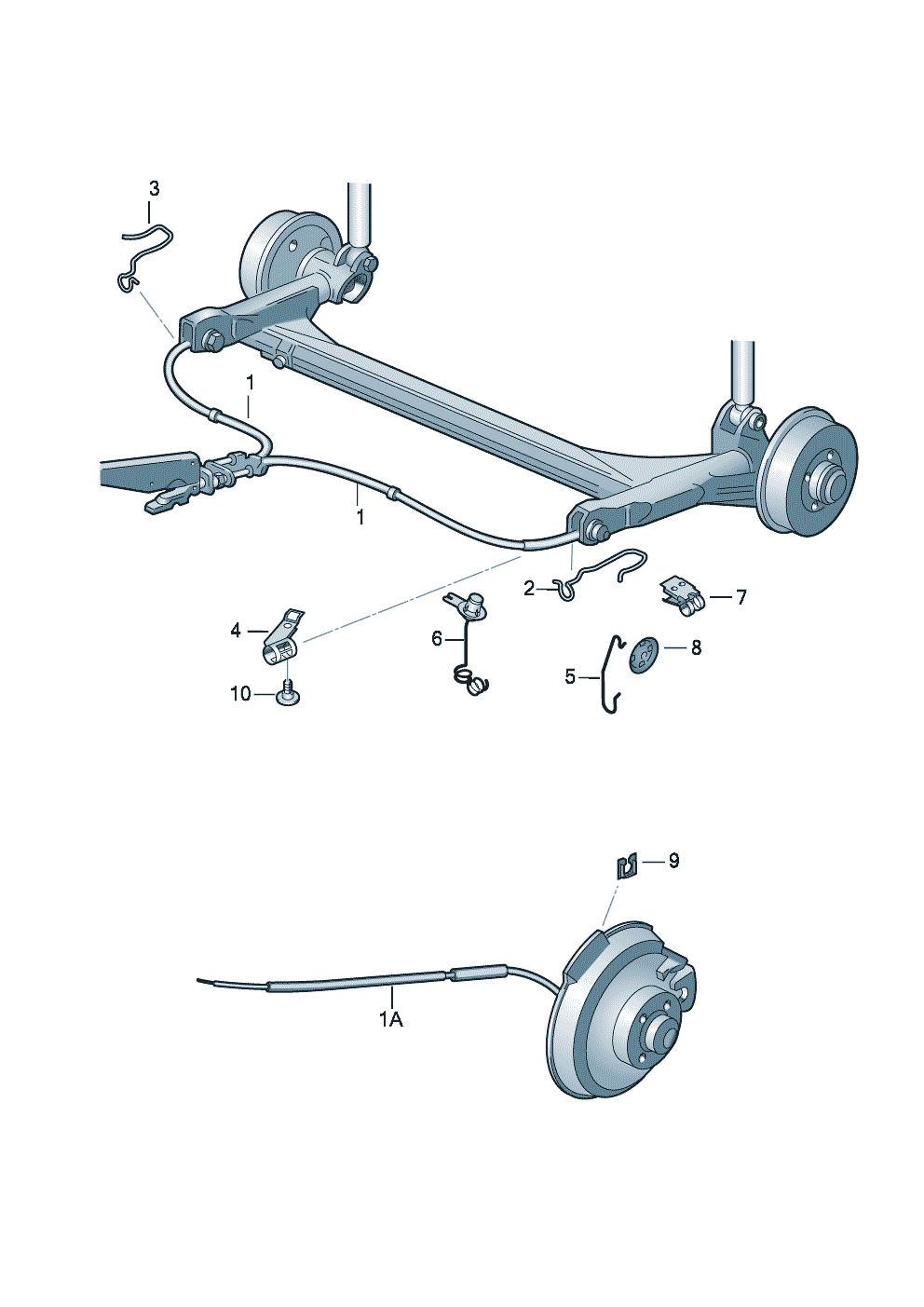 3
1
1
2
7
4
6
8
5
10
9
1A