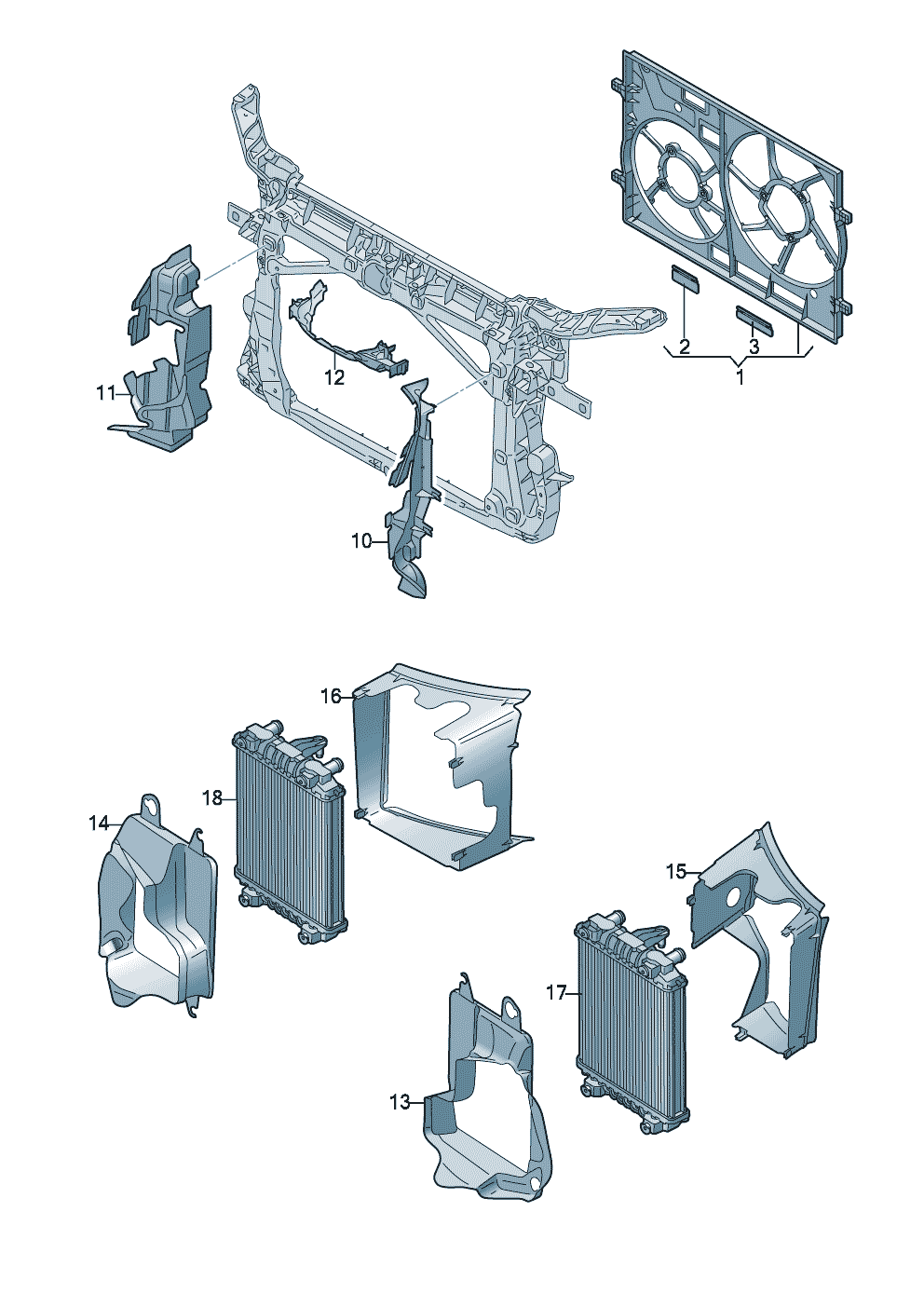 2
3
1
11
12
10
16
18
14
15
17
13