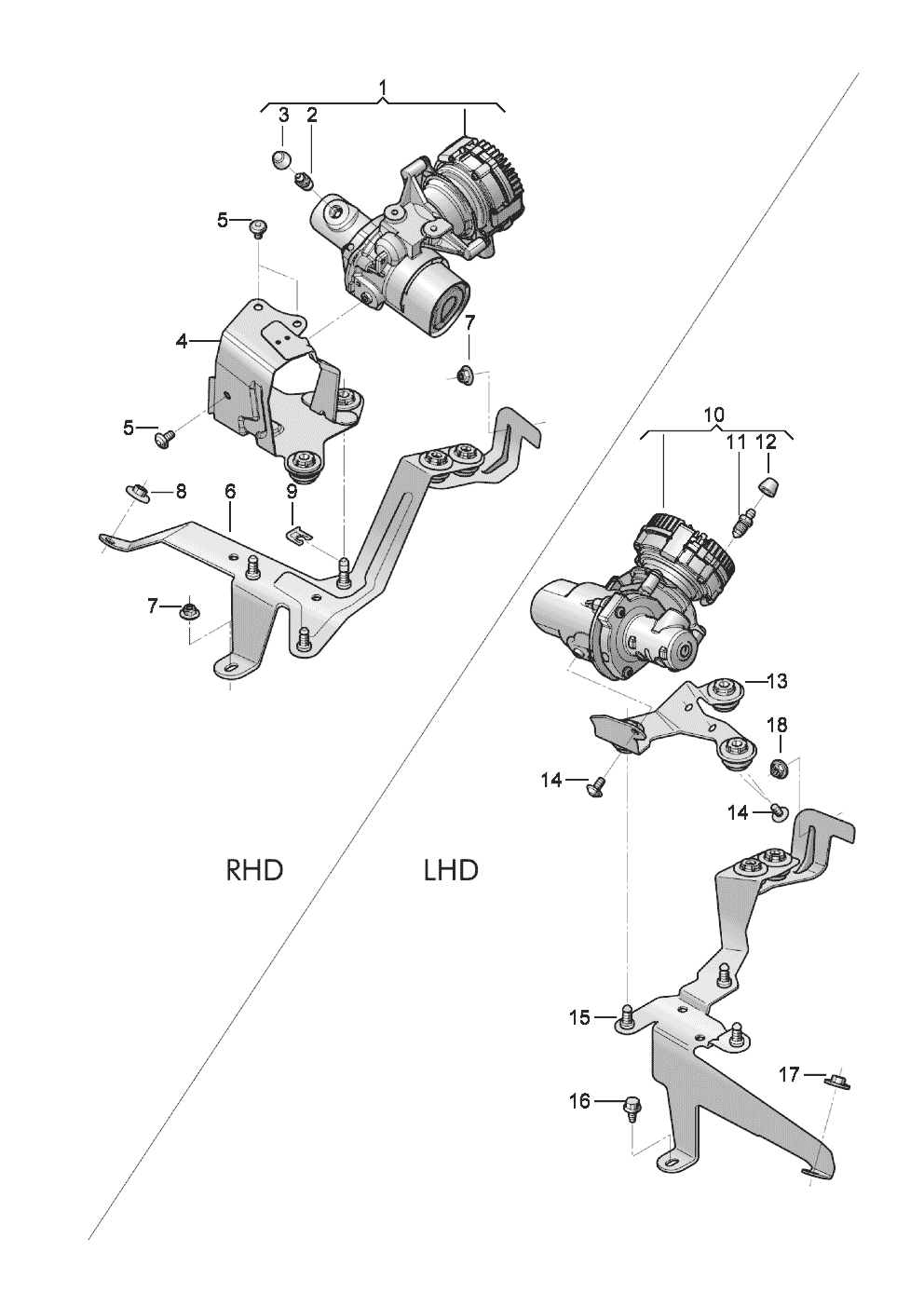 1
3
2
5
4
7
5
8
6
9
7
10
11
12
13
18
14
14
RHD
LHD
15
17
16