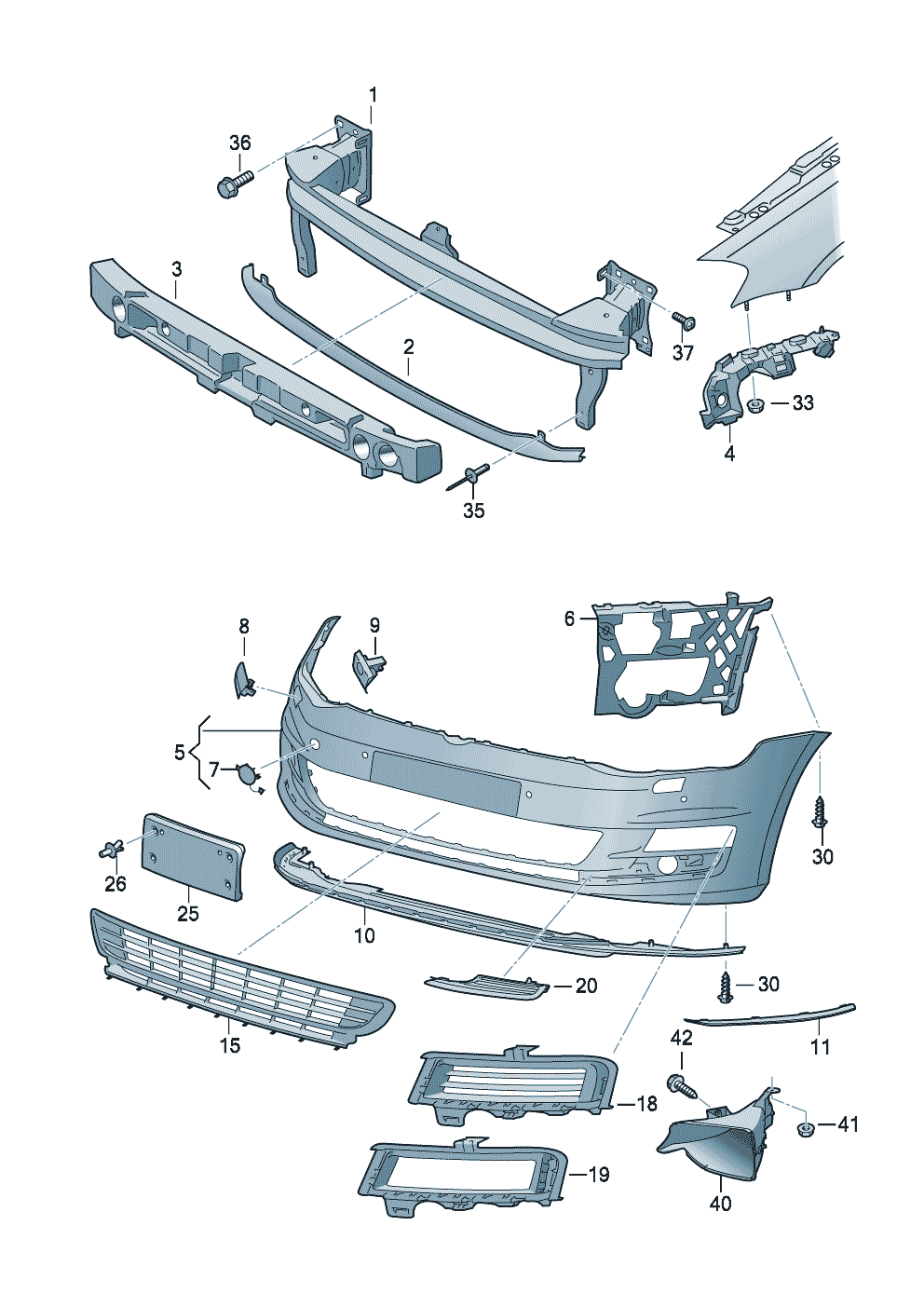 1
36
3
2
37
33
4
35
8
9
6
5
7
30
26
25
10
20
30
15
11
42
18
41
19
40