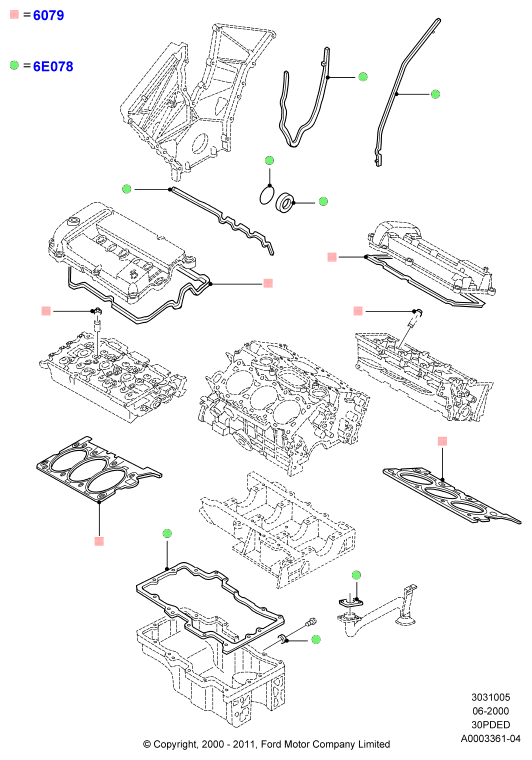 =6079

=6E078

3031005
06-2000
30PDED
A0003361-04

© Copyright, 2000 - 2011, Ford Motor Company Limited