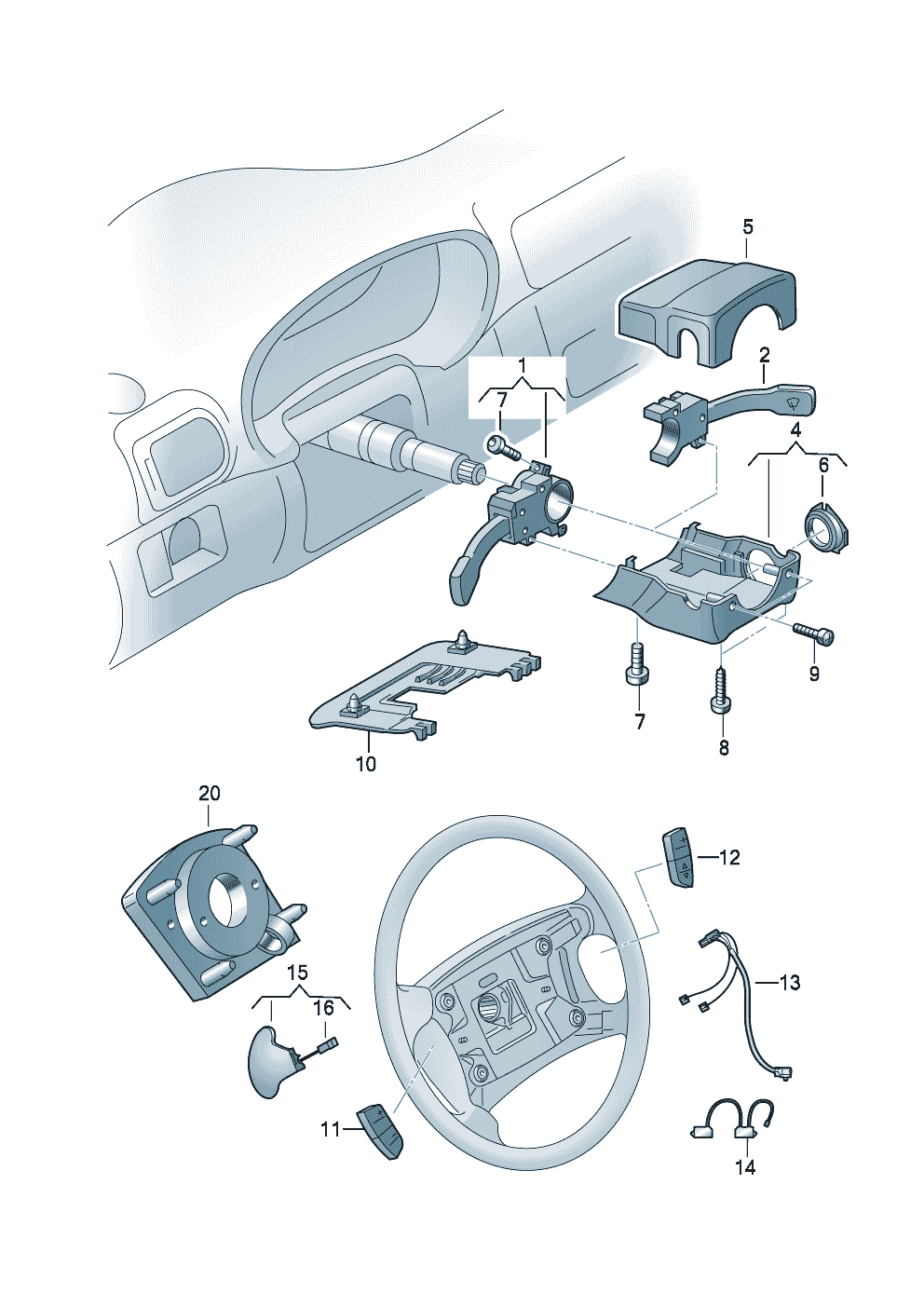 5
1
7
2
4
6
9
7
8
10
20
12
13
15
16
11
14