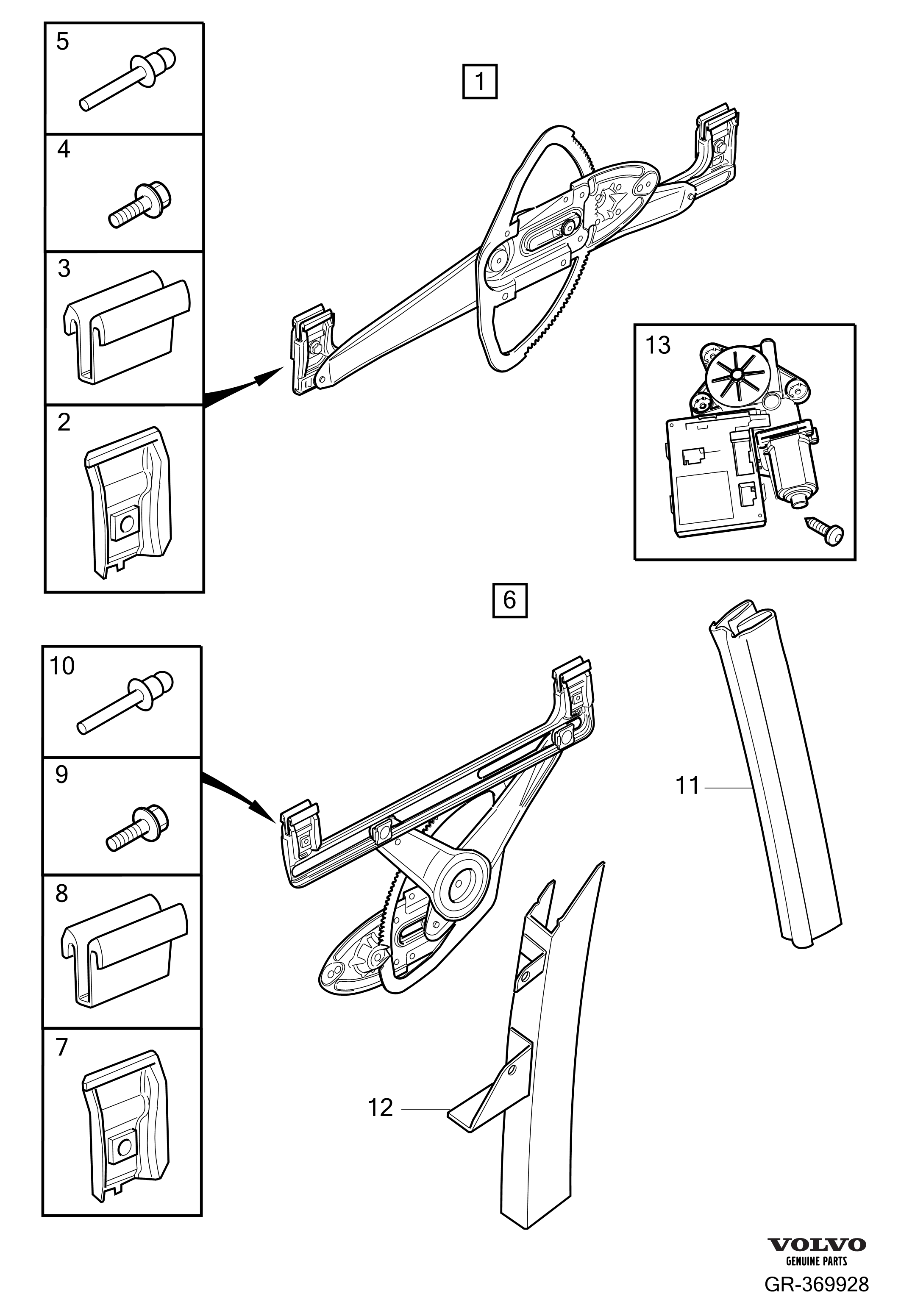 5
4
3
2
1
13
6
10
9
8
7
11
12
VOLVO
GENUINE PARTS
GR-369928