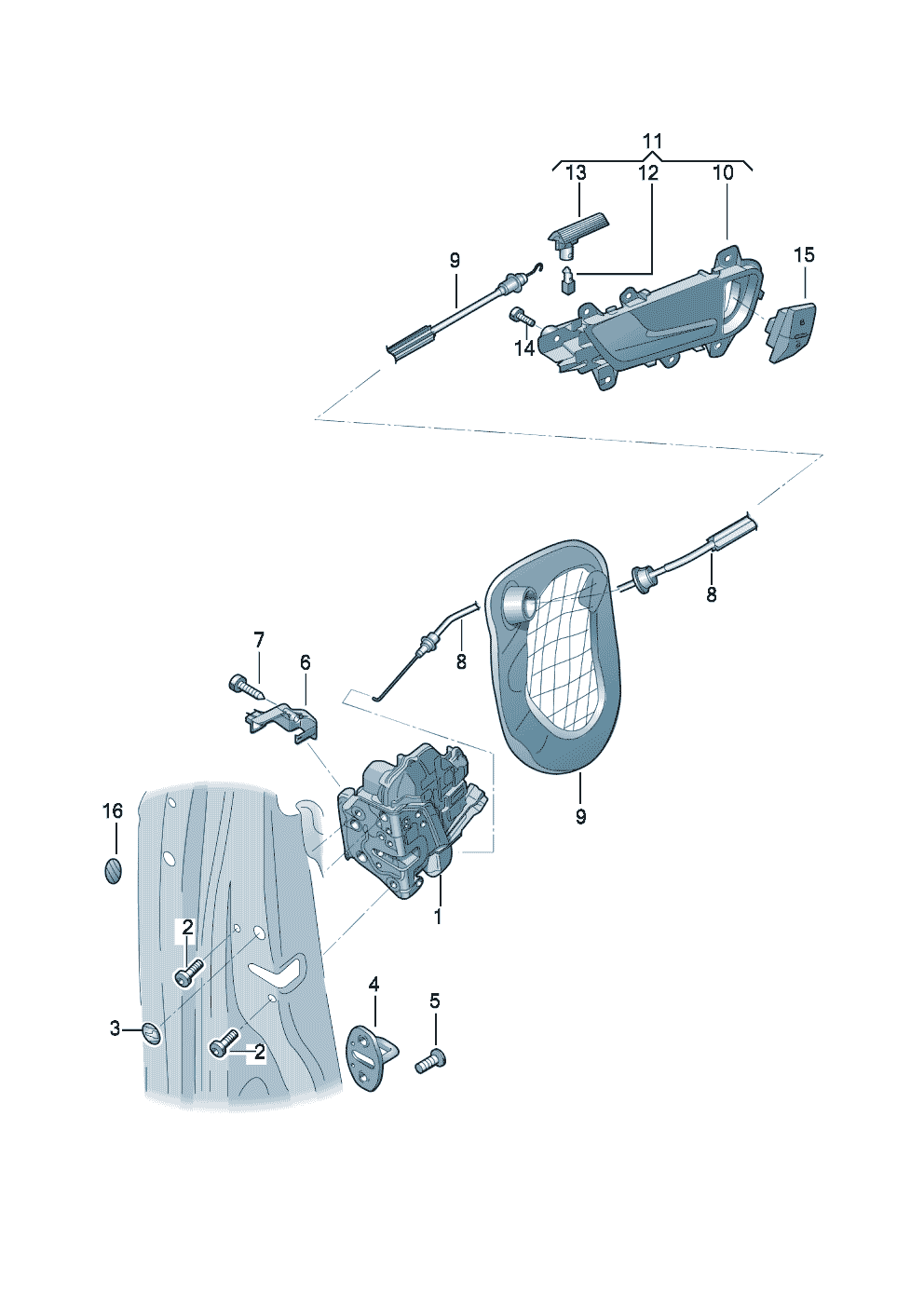 11
13
12
10
9
15
14
8
7
6
8
9
16
1
2
4
5
3
2