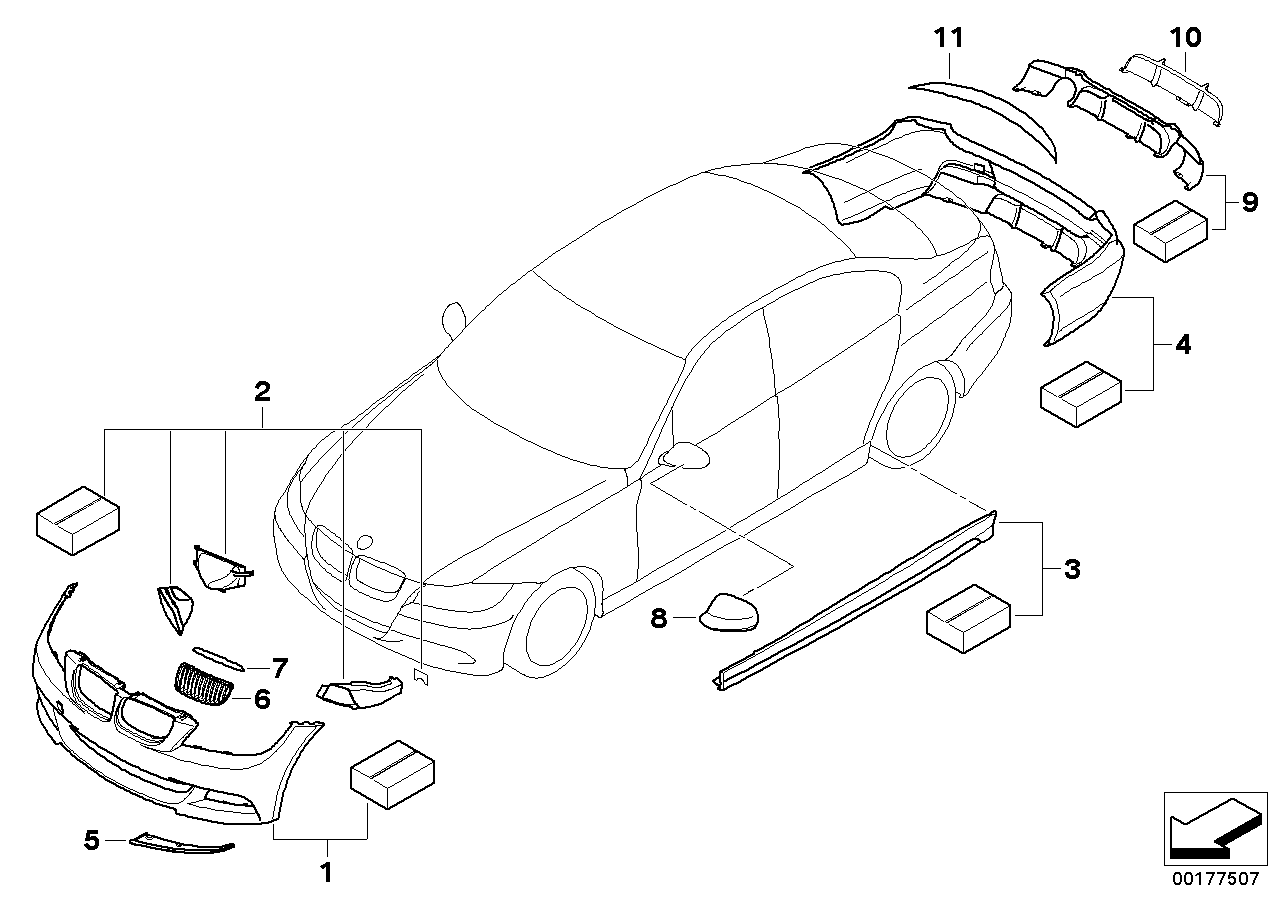 11
10
9
4
2
3
8
7
6
5
1
00177507