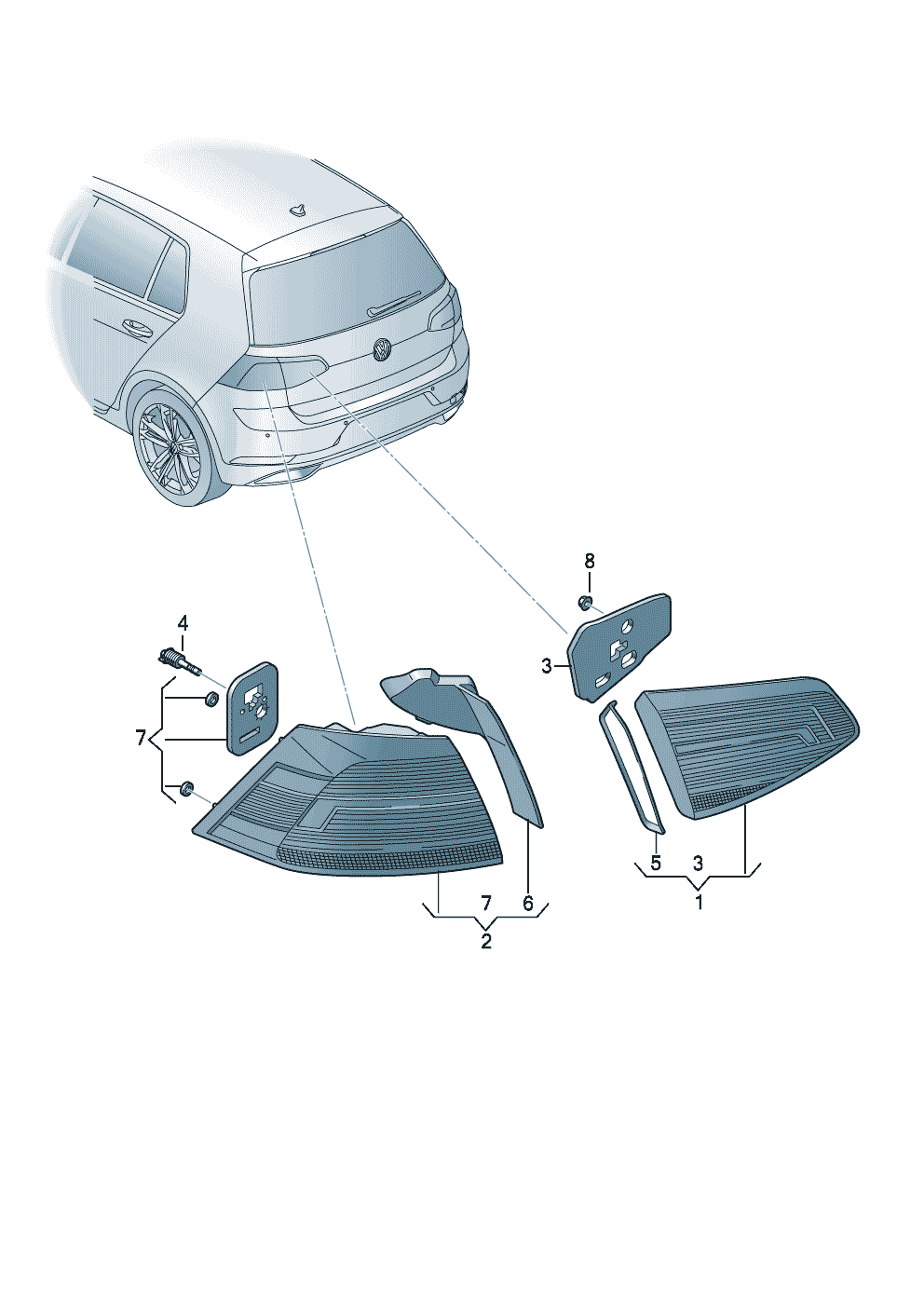 8
4
3
7
5
3
1
7
6
2