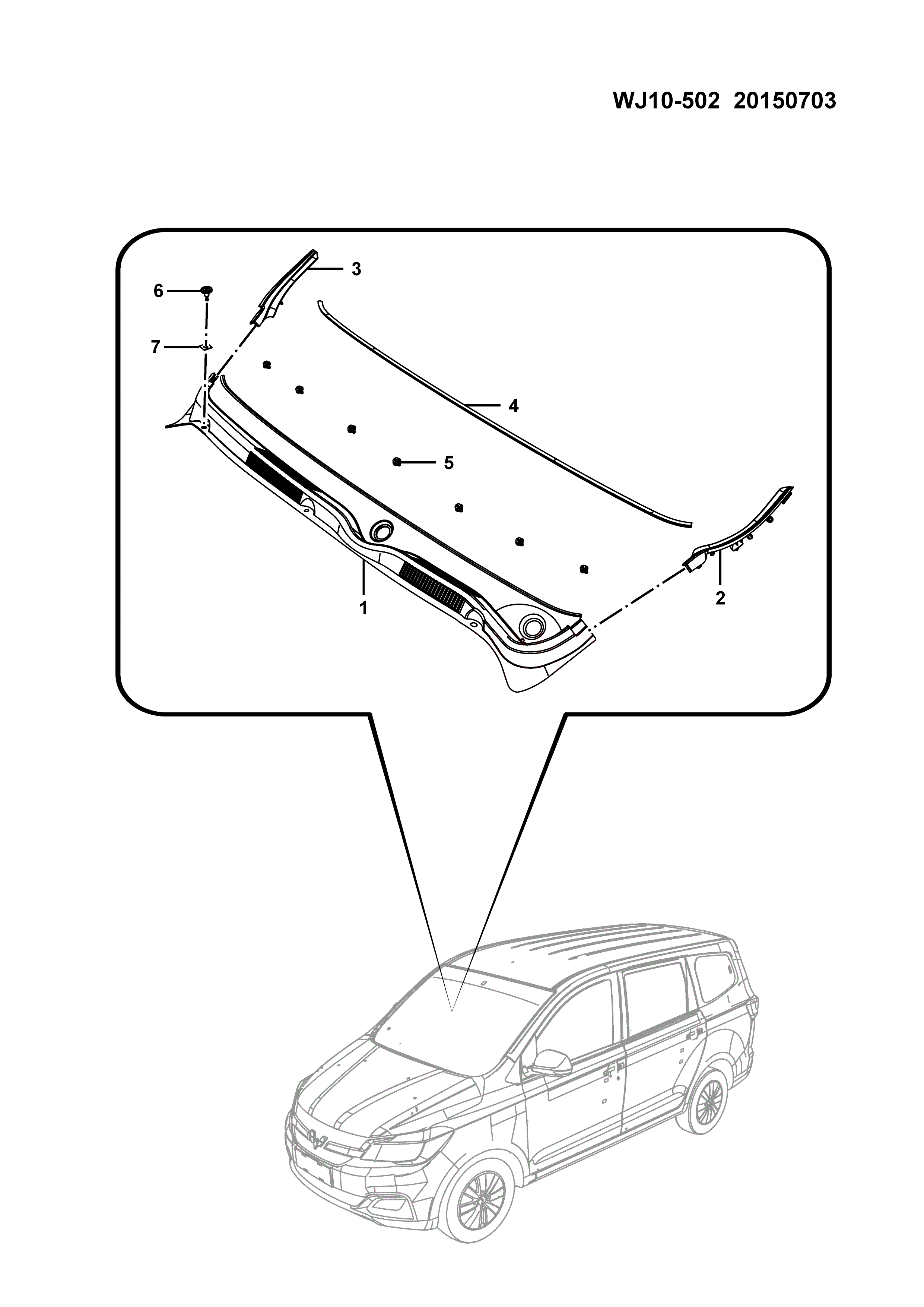 WJ10-502 20150703

3
6
7
4
5
1
2