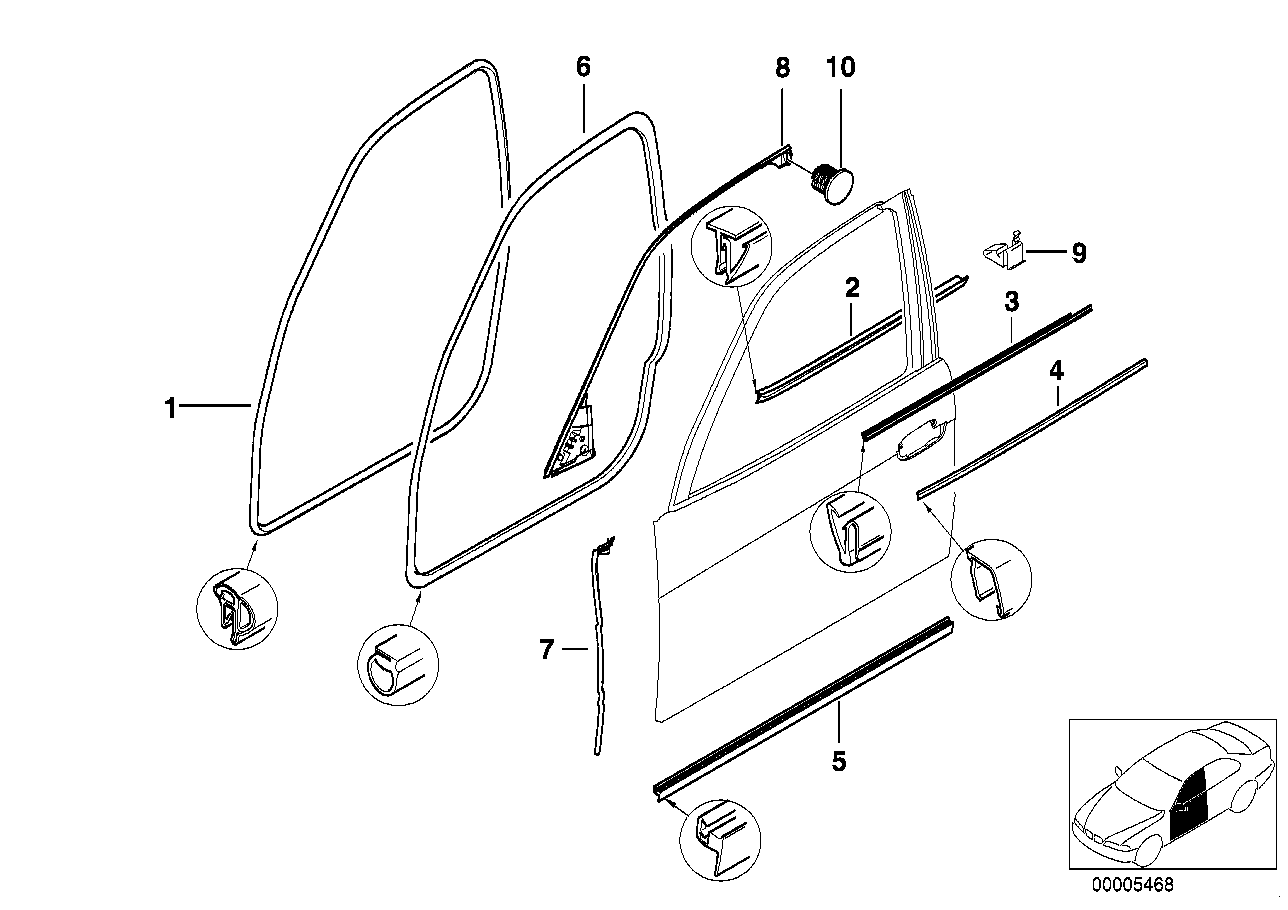 6
8
10
9
2
3
4
1
7
5
00005468