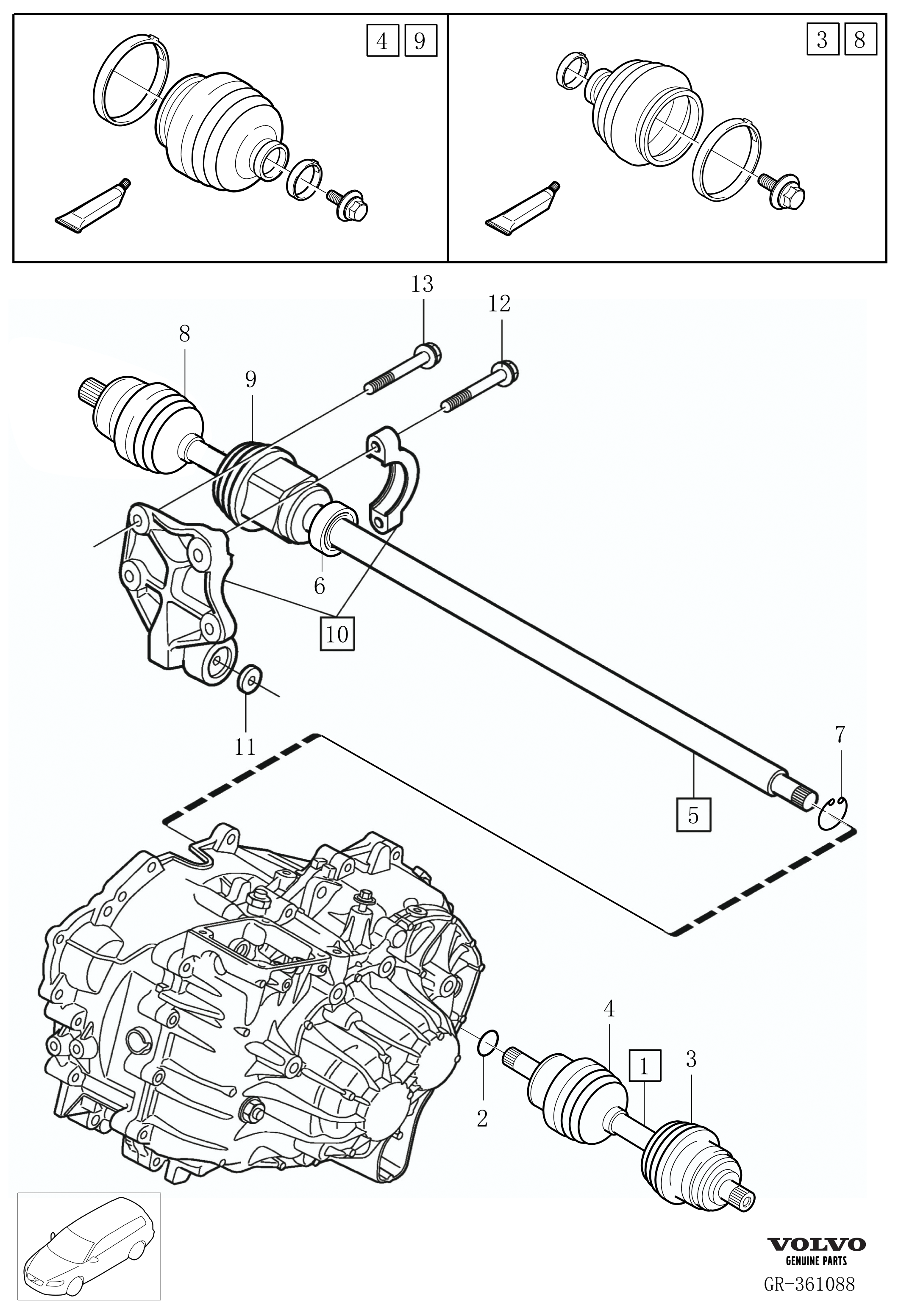 4 9

3 8

13
12
8
9
6
10
11
7
5
4
1
3
2

VOLVO
GENUINE PARTS
GR-361088