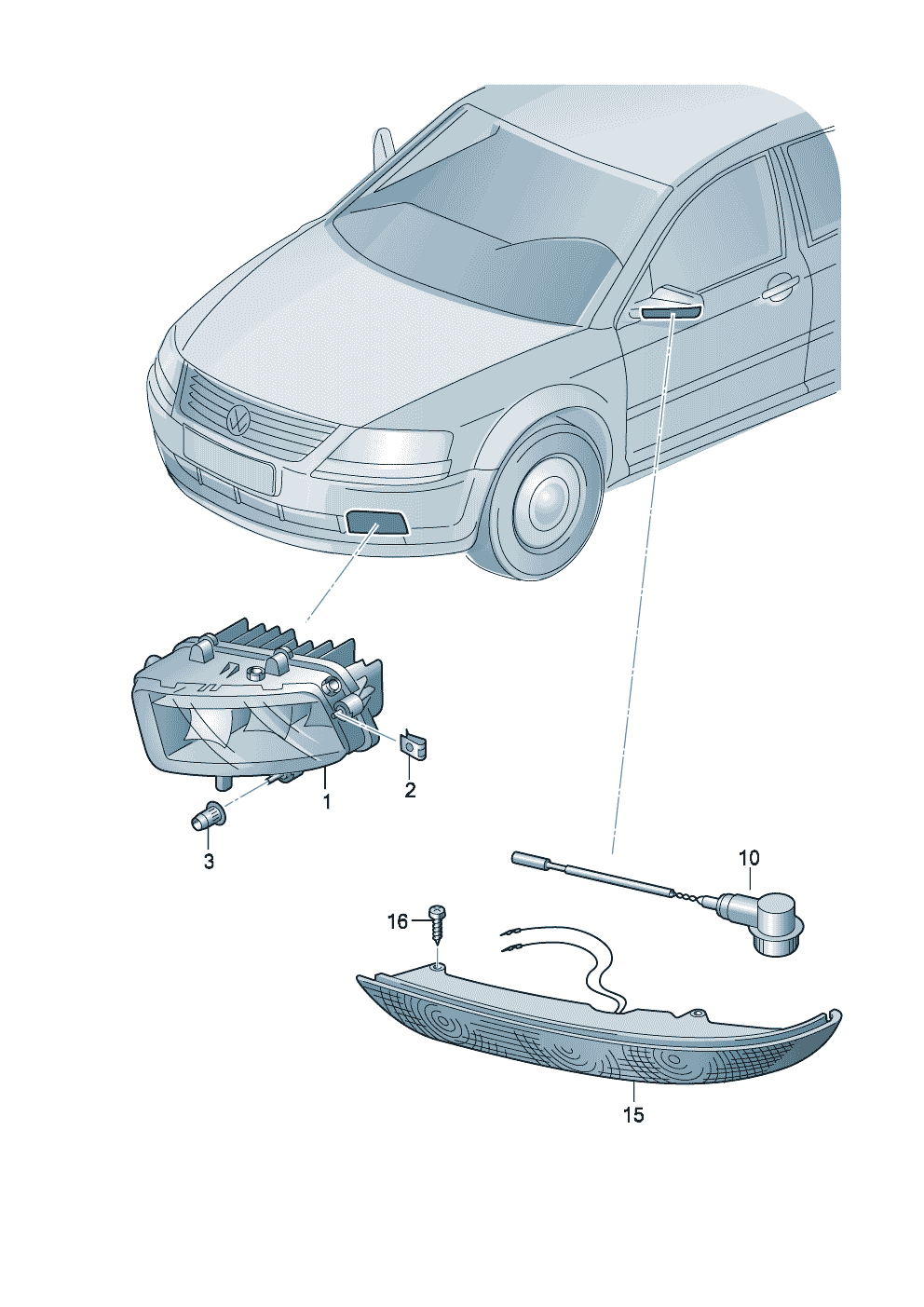 1
2
3
10
16
15