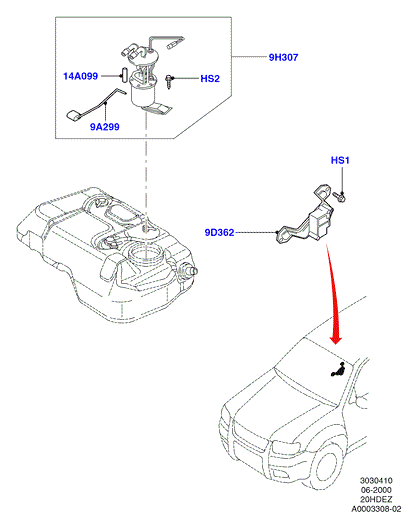 9H307
14A099
HS2
9A299
HS1
9D362
3030410
06-2000
20HDEZ
A0003308-02