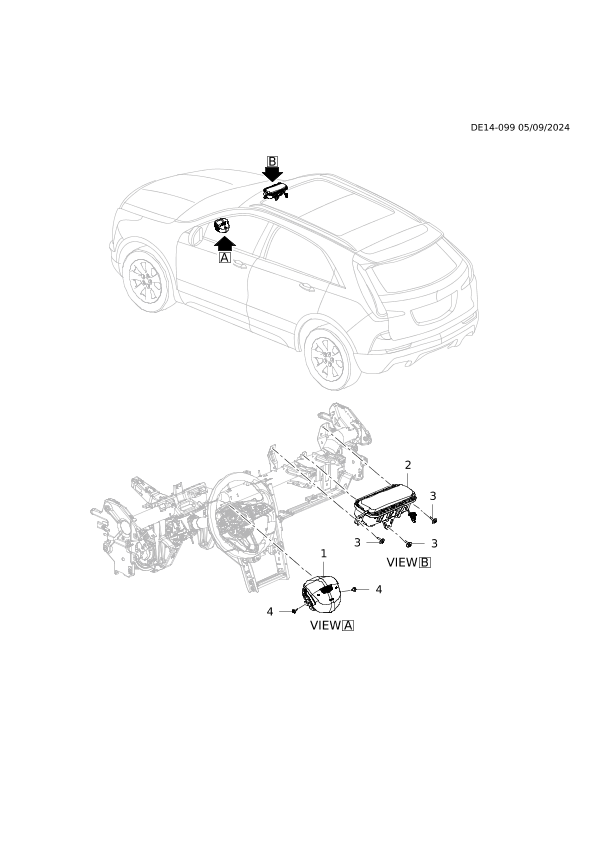 DE14-099 05/09/2024

B

A

2

3

3

3

VIEW B

1

4

4

VIEW A