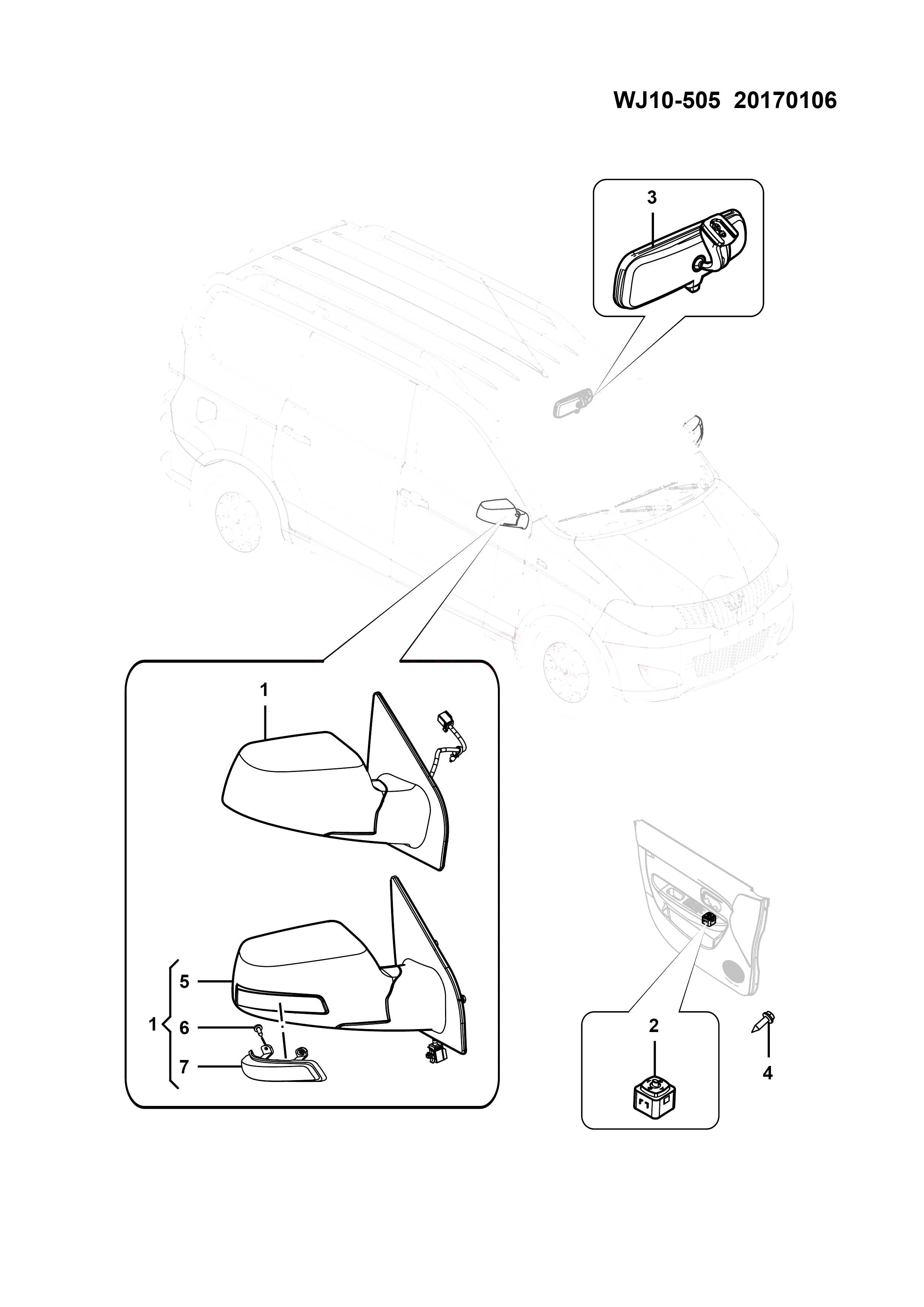 WJ10-505 20170106

3

1

5

1

6

7

2

4