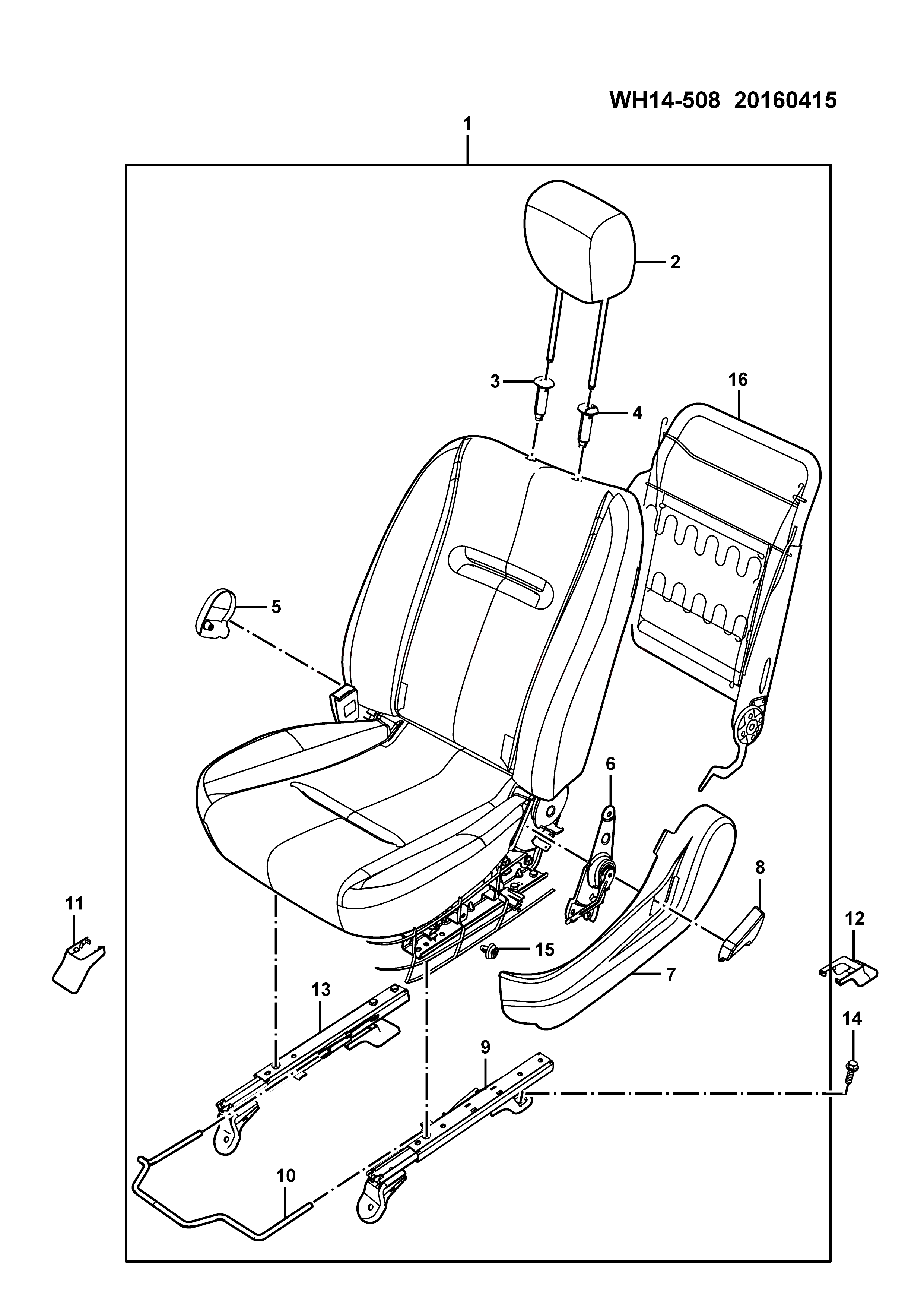 WH14-508 20160415

1

2

3

4

16

5

6

8

11

12

15

7

13

14

9

10