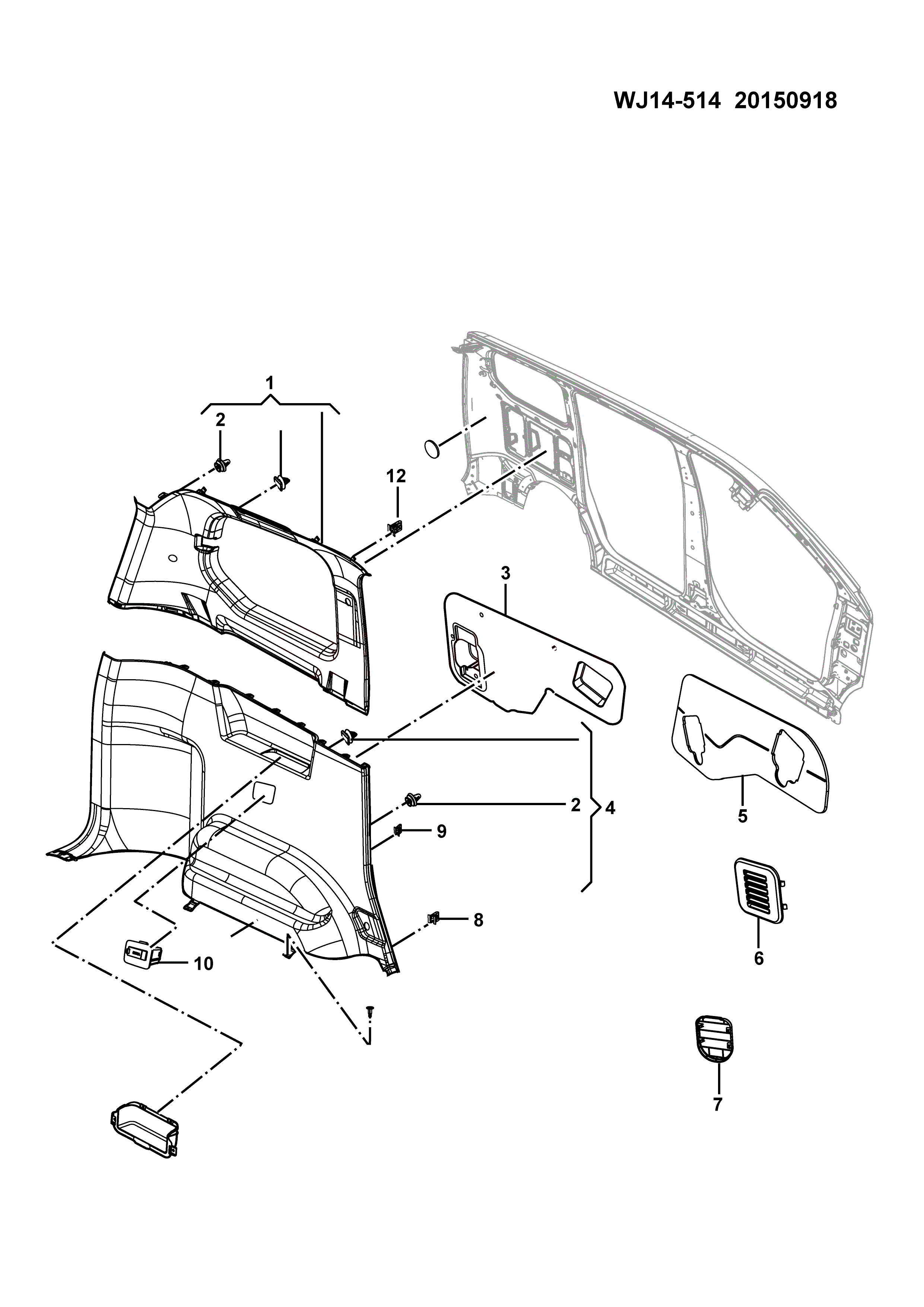 WJ14-514 20150918

1
2
12
3
2
4
9
5
8
6
10
7