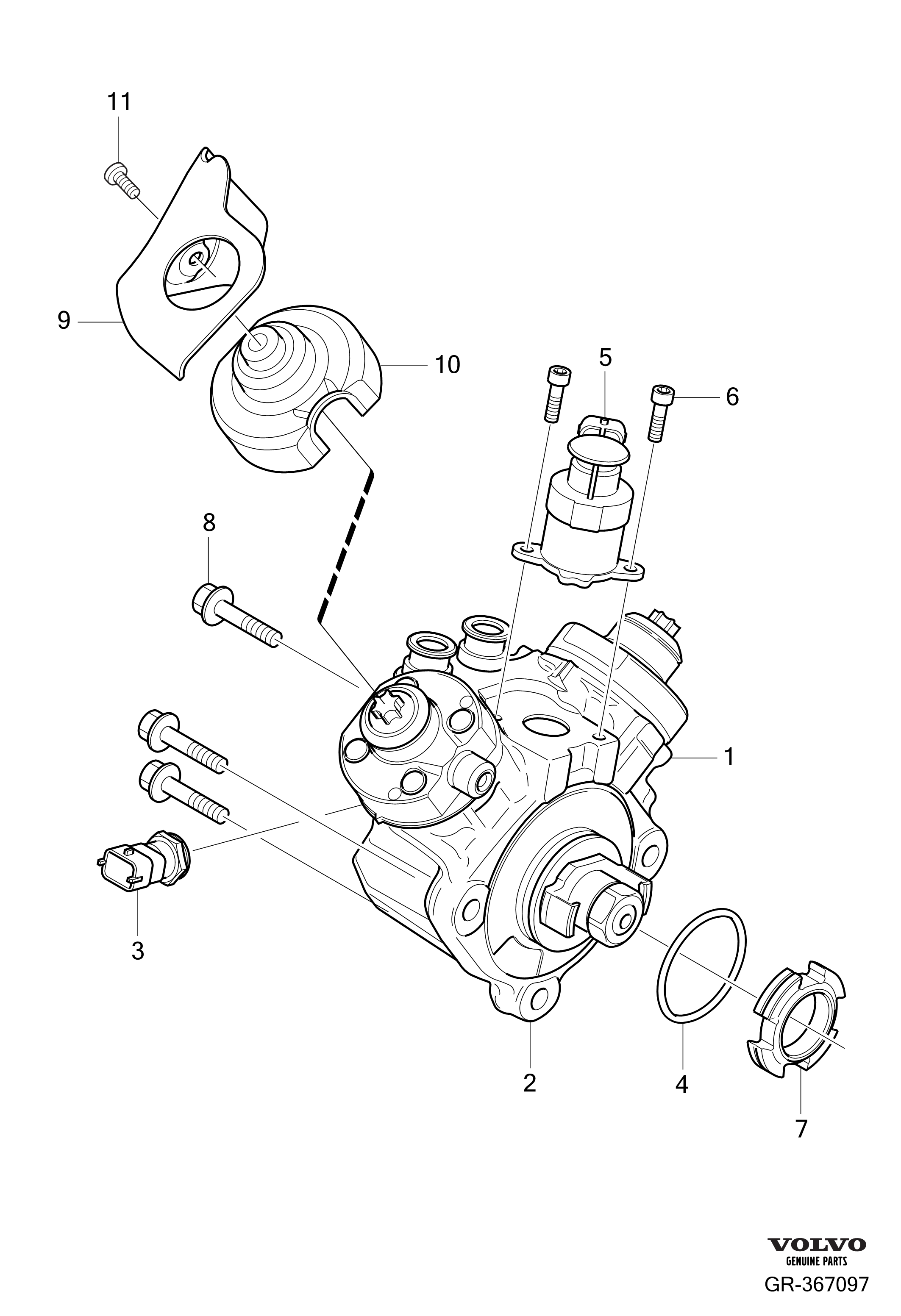 11

9

10

5

6

8

1

3

2

4

7

VOLVO
GENUINE PARTS
GR-367097