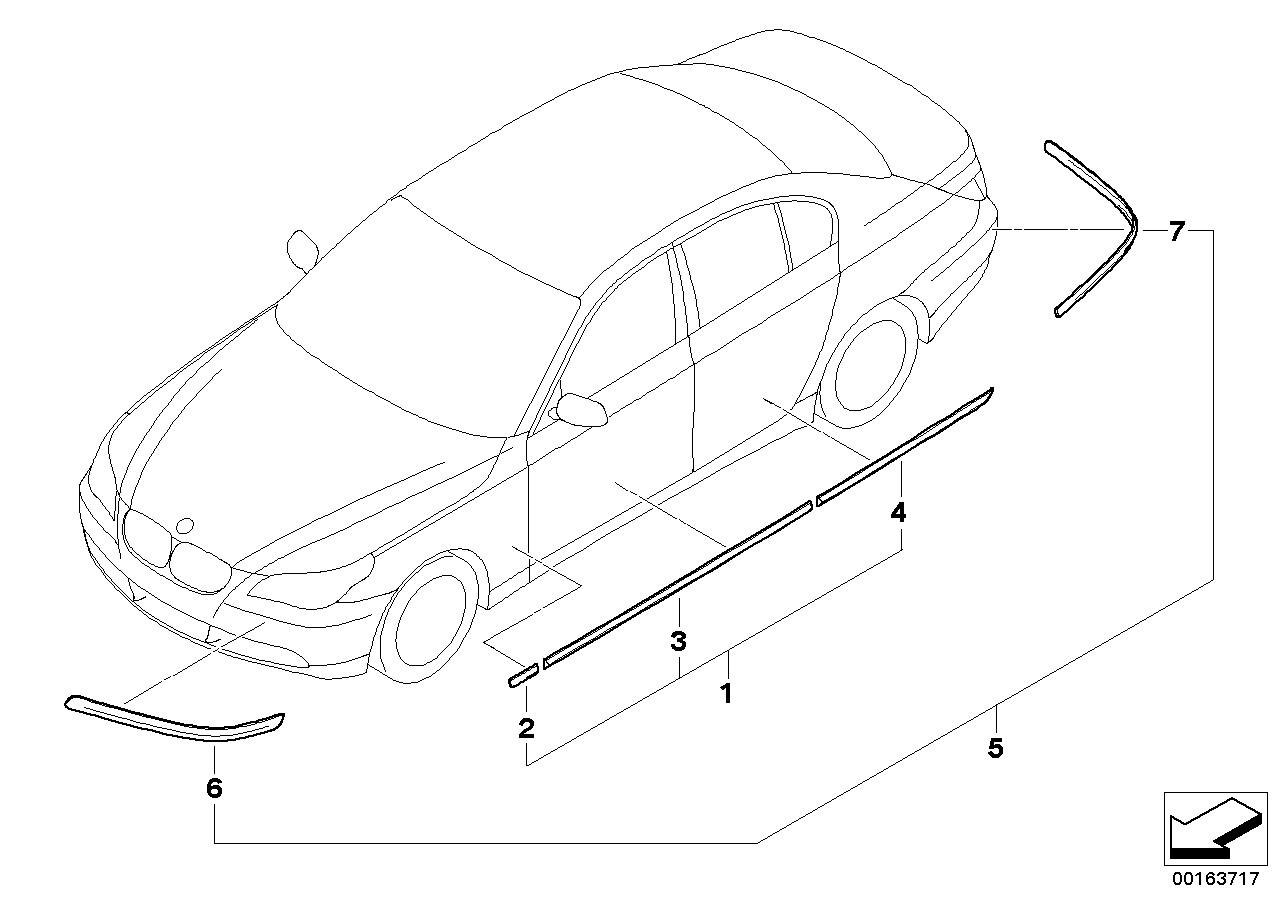 7
4
3
1
2
5
6
00163717