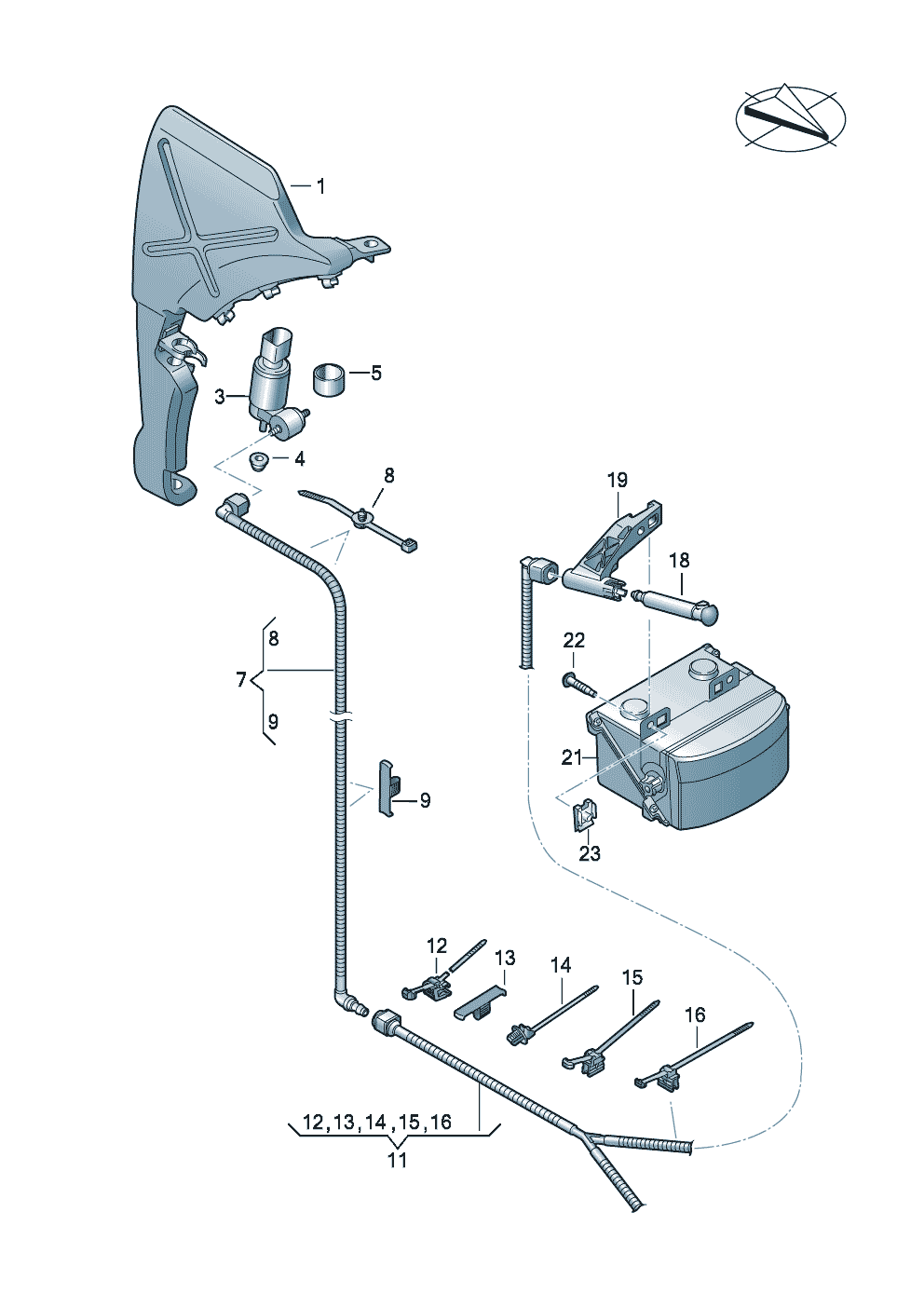 1
5
3
4
8
19
18
8
7
9
22
21
9
23
12
13
14
15
16
12,13,14,15,16
11