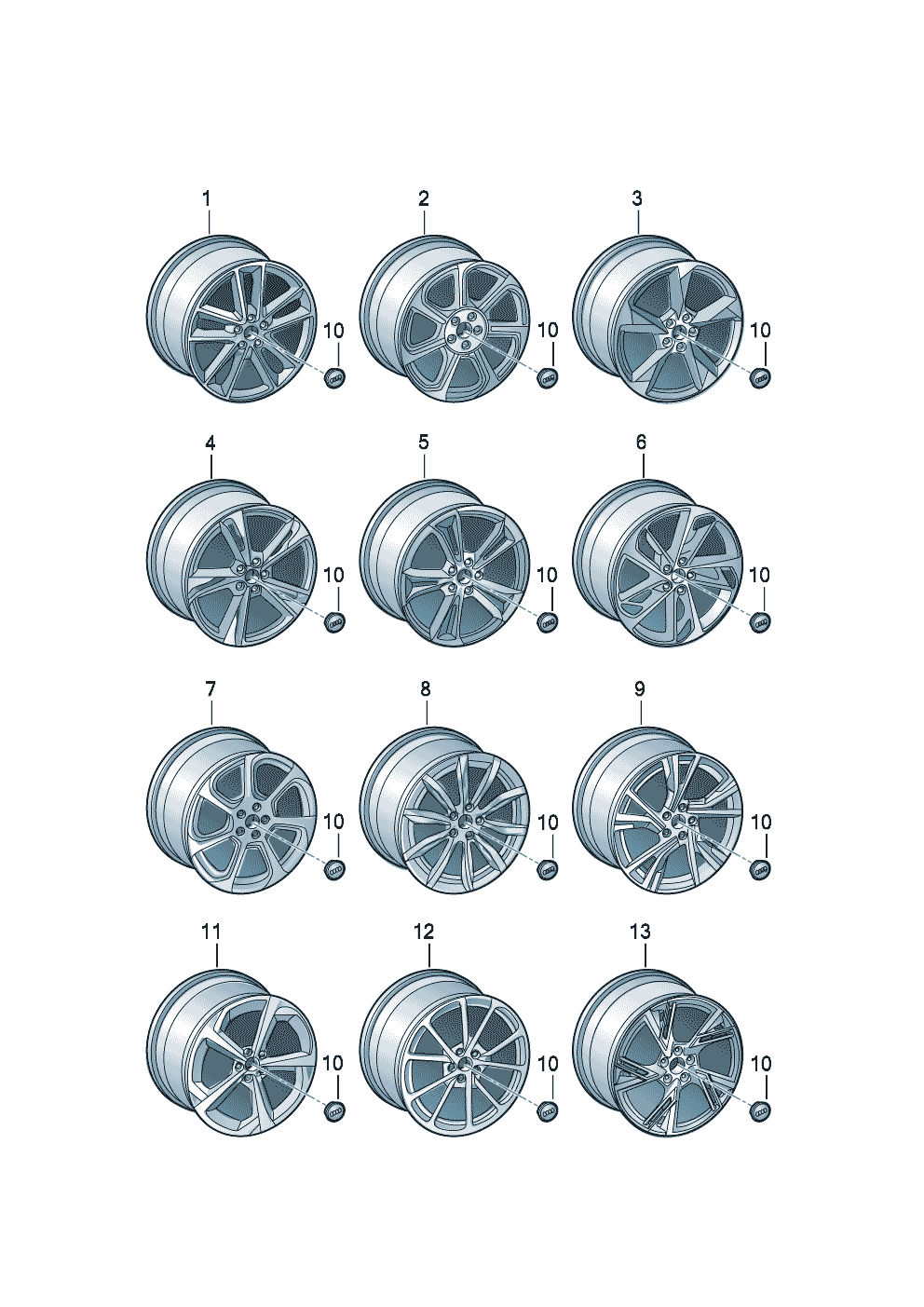 1
10
2
10
3
10
4
10
5
10
6
10
7
10
8
10
9
10
11
10
12
10
13
10