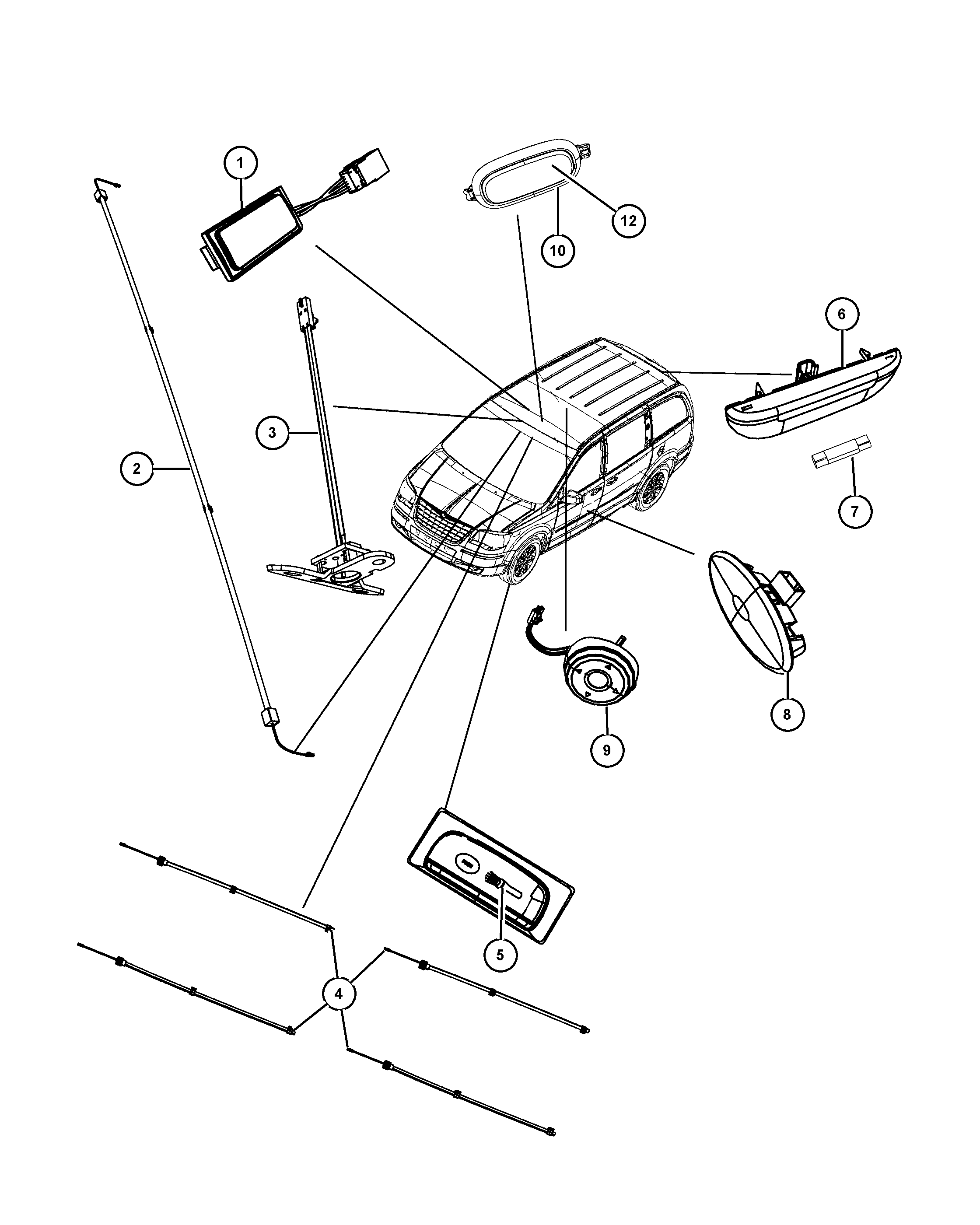 1
12
10
6
3
2
7
8
9
5
4