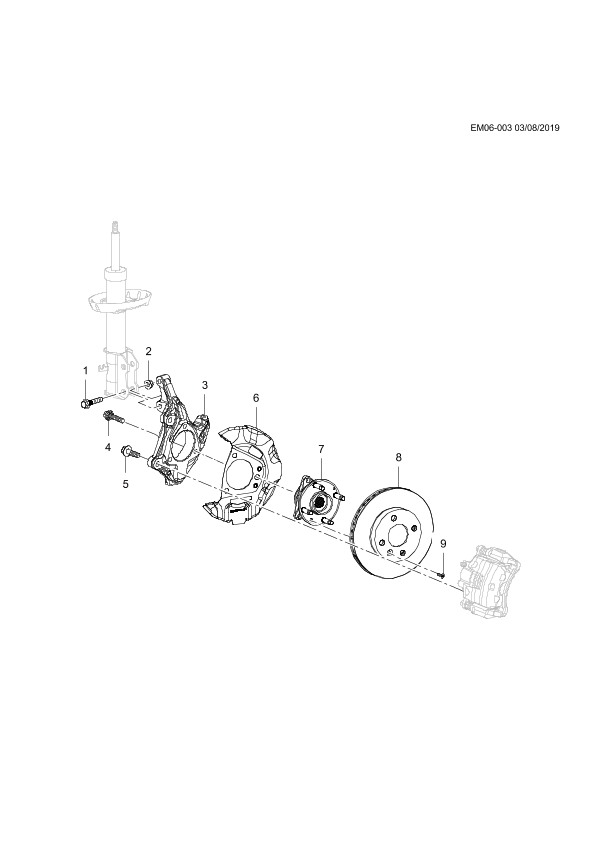 EM06-003 03/08/2019

1
2
3
4
5
6
7
8
9