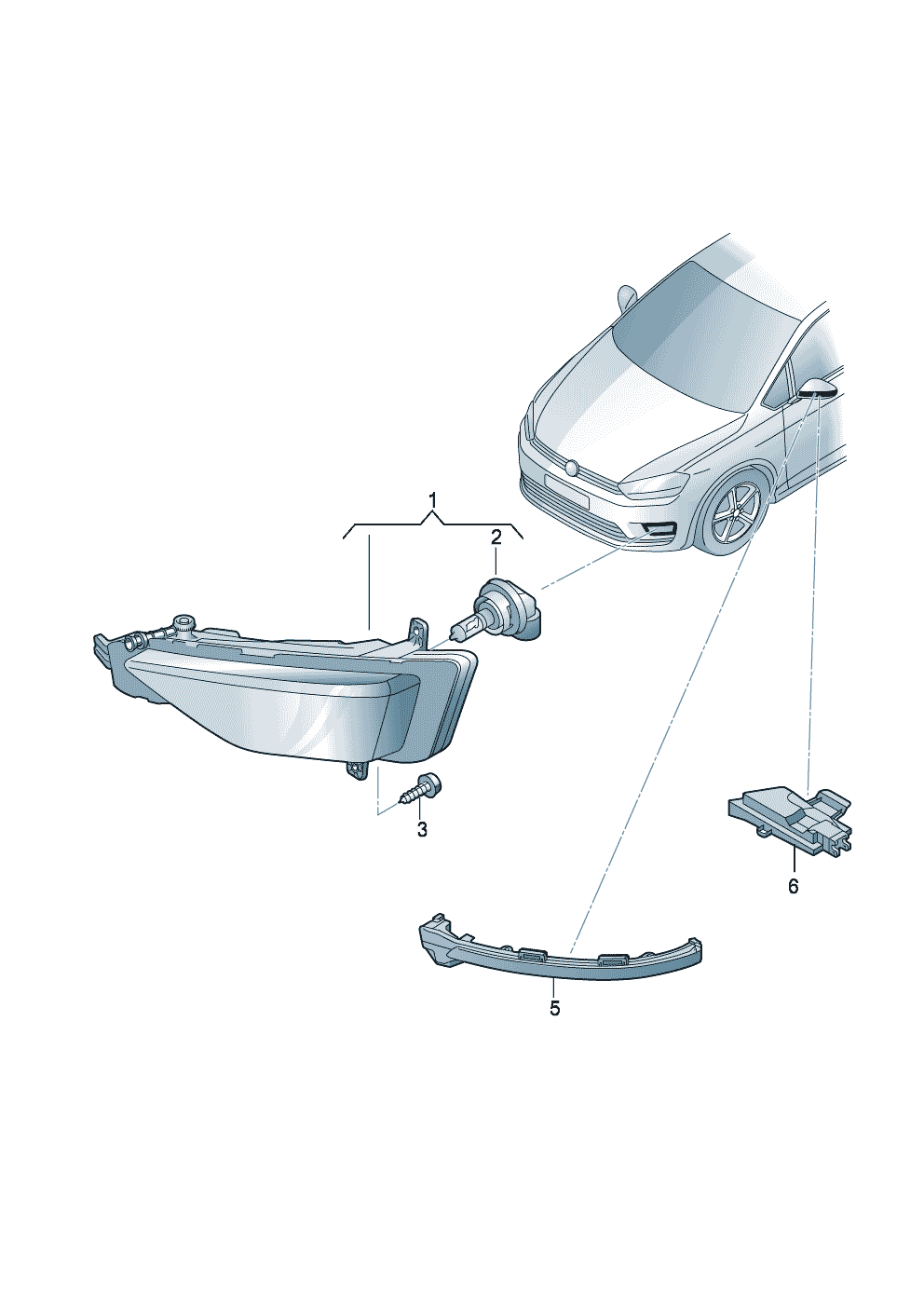 1
2
3
6
5