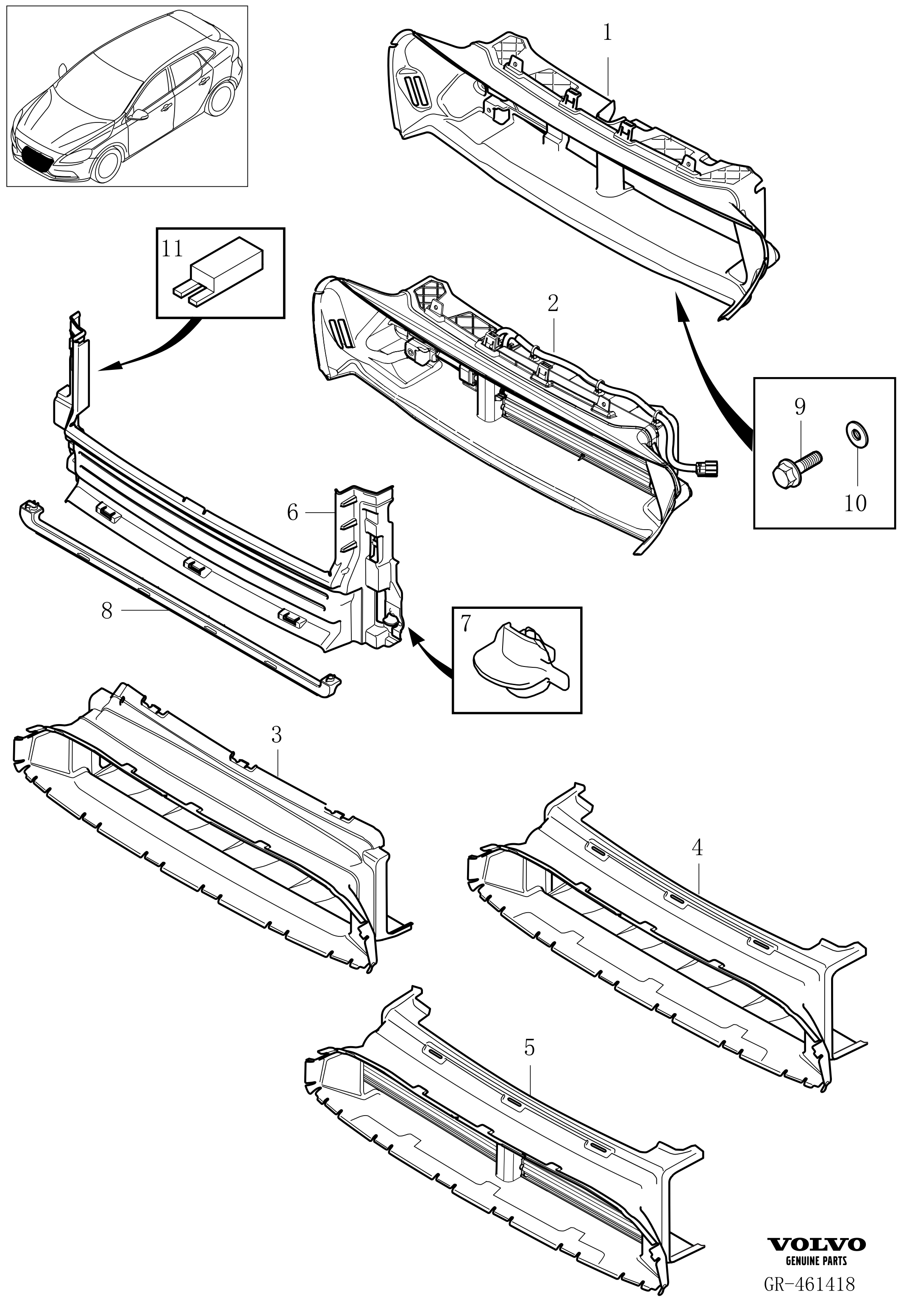 1
11
2
9
10
6
8
7
3
4
5
VOLVO
GENUINE PARTS
GR-461418