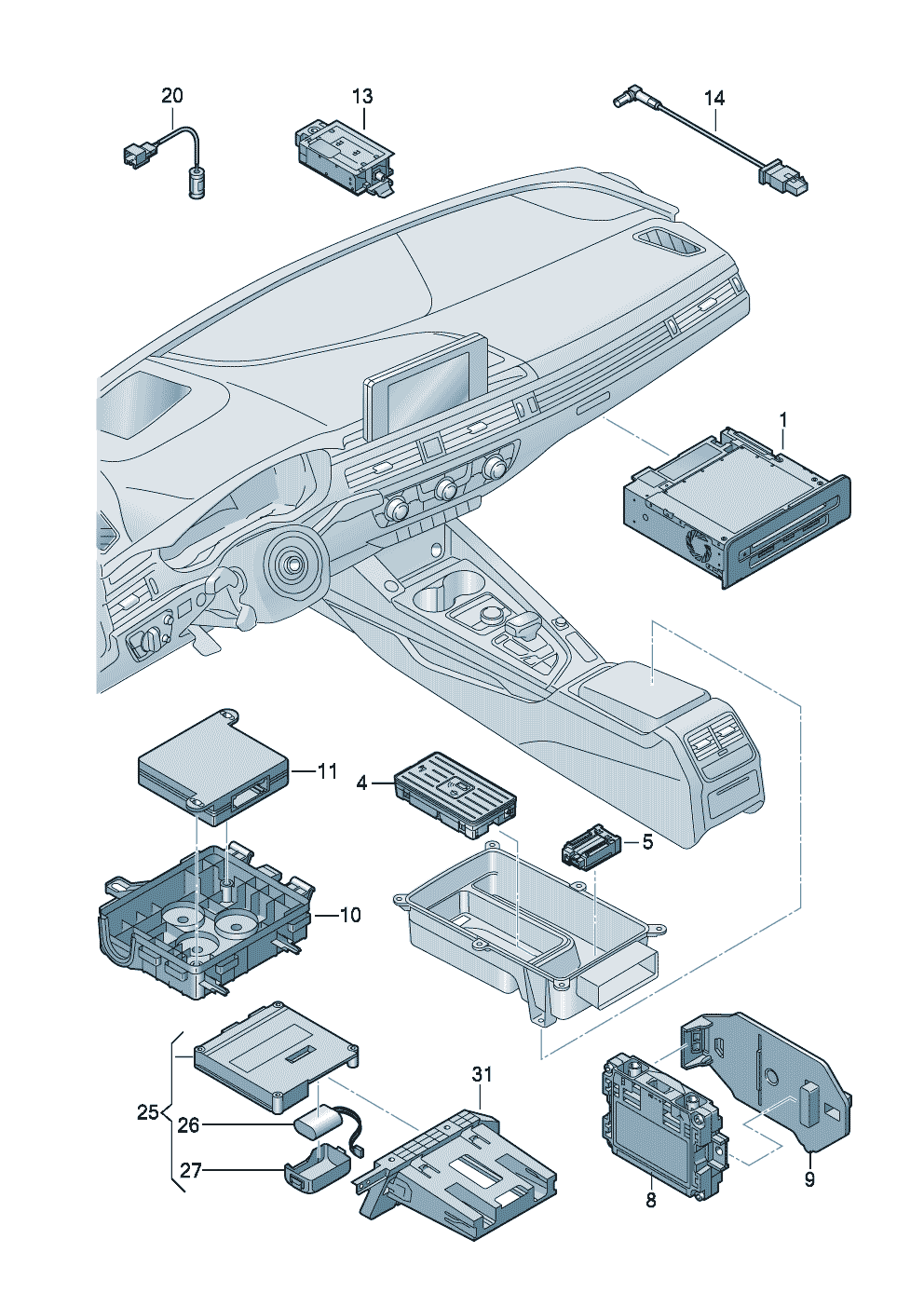 20
13
14
1
11
4
5
10
25
26
27
31
8
9