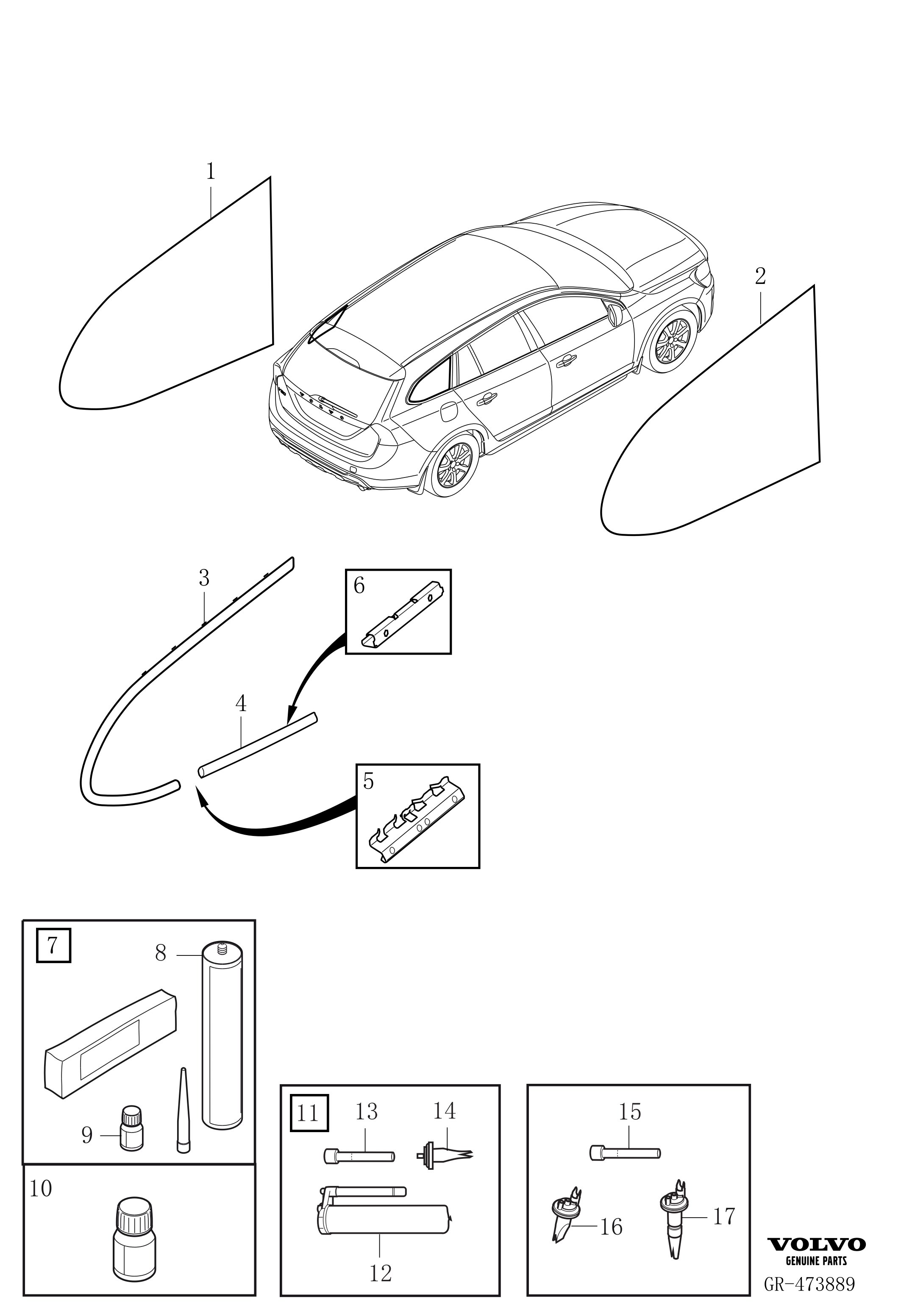 1

2

3

6

4

5

7

8

9

10

11

13

14

12

15

16

17

VOLVO
GENUINE PARTS
GR-473889