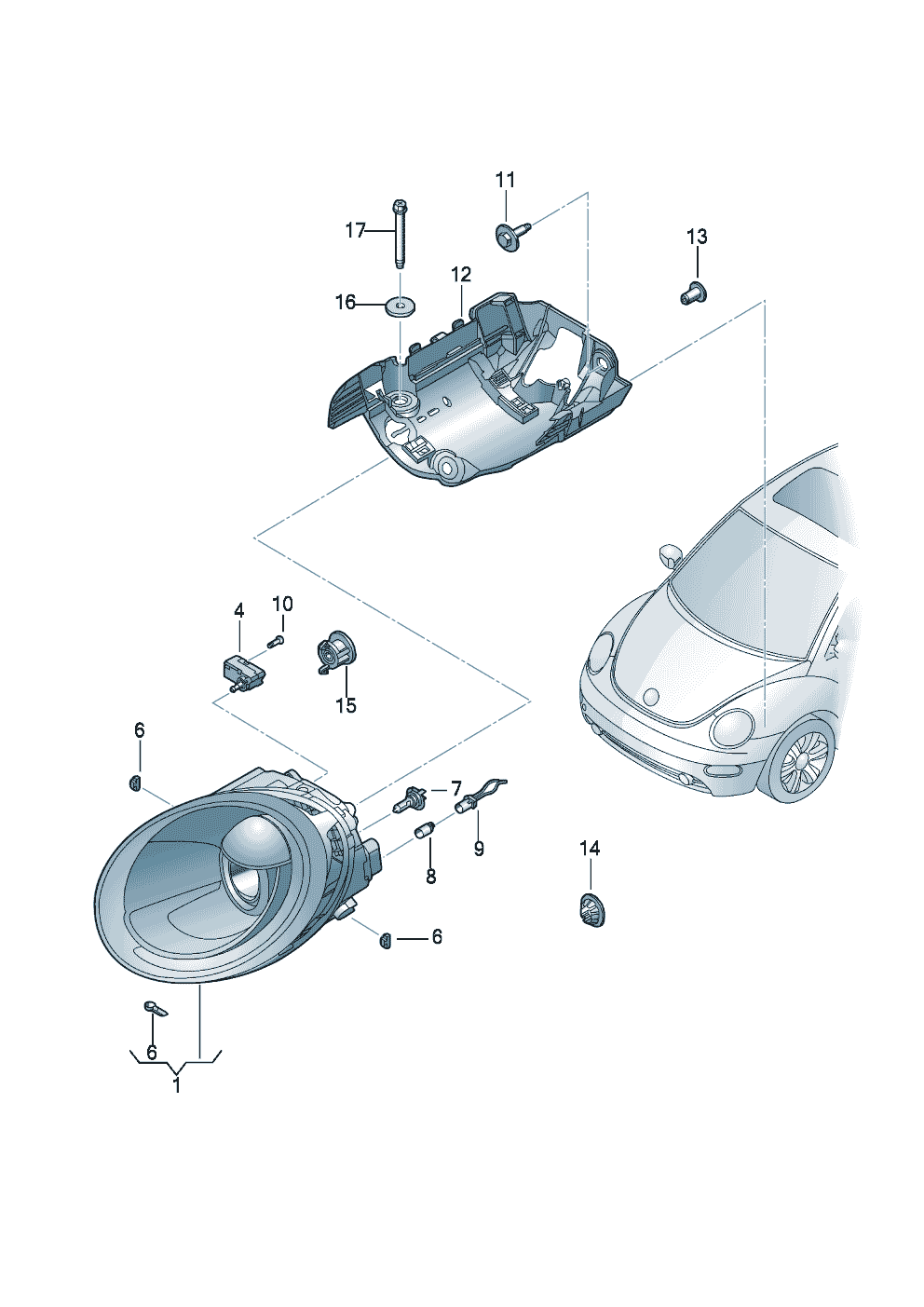 11
17
13
12
16
4
10
15
6
7
9
8
14
6
6
1