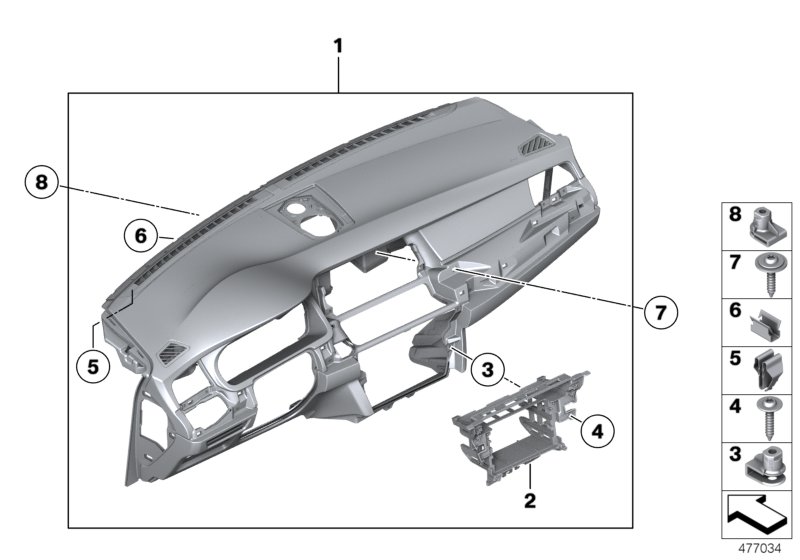 1
8
6
5
7
3
4
2
8
7
6
5
4
3
477034