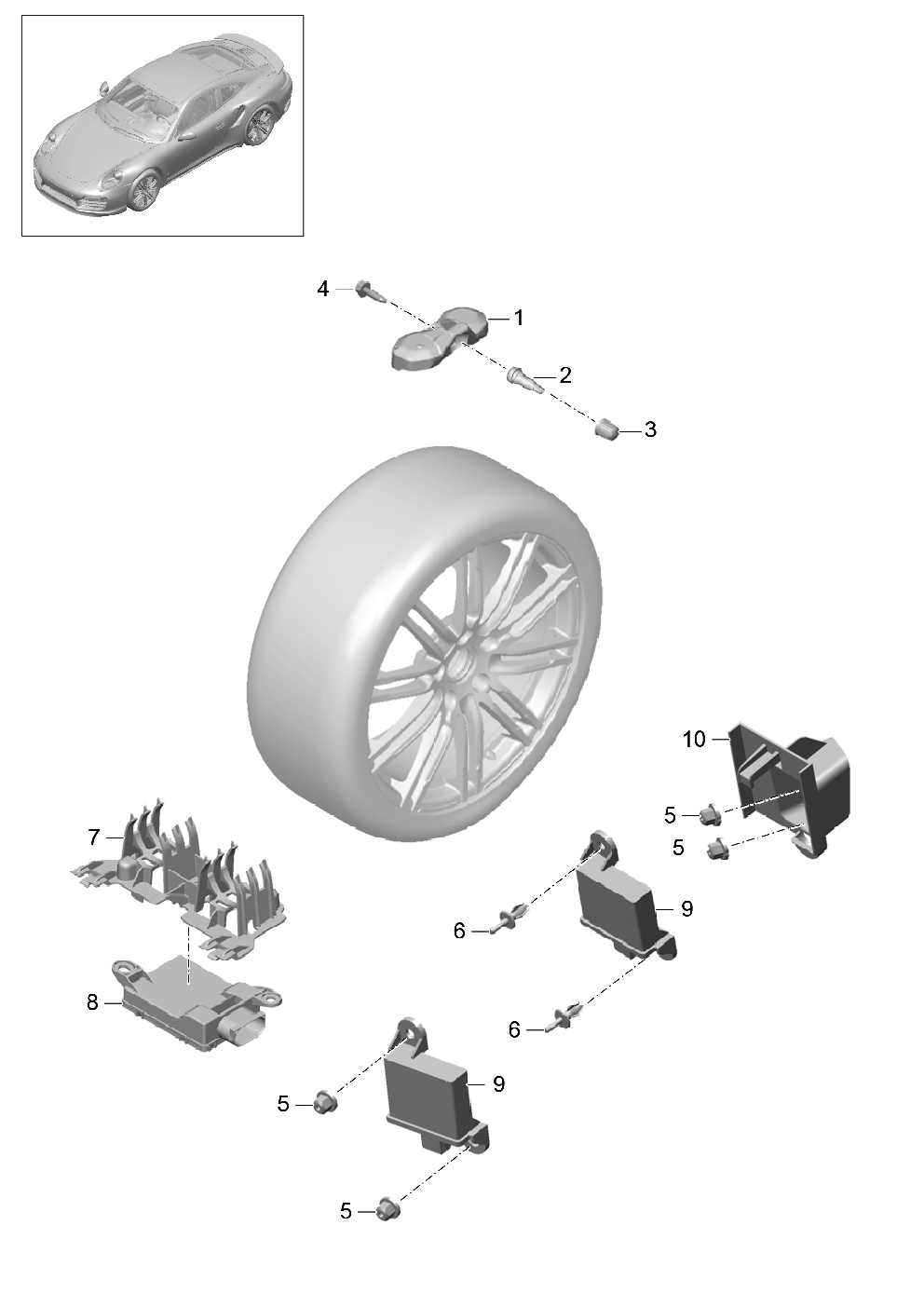 4
1
2
3
10
5
5
7
9
6
8
6
9
5
5