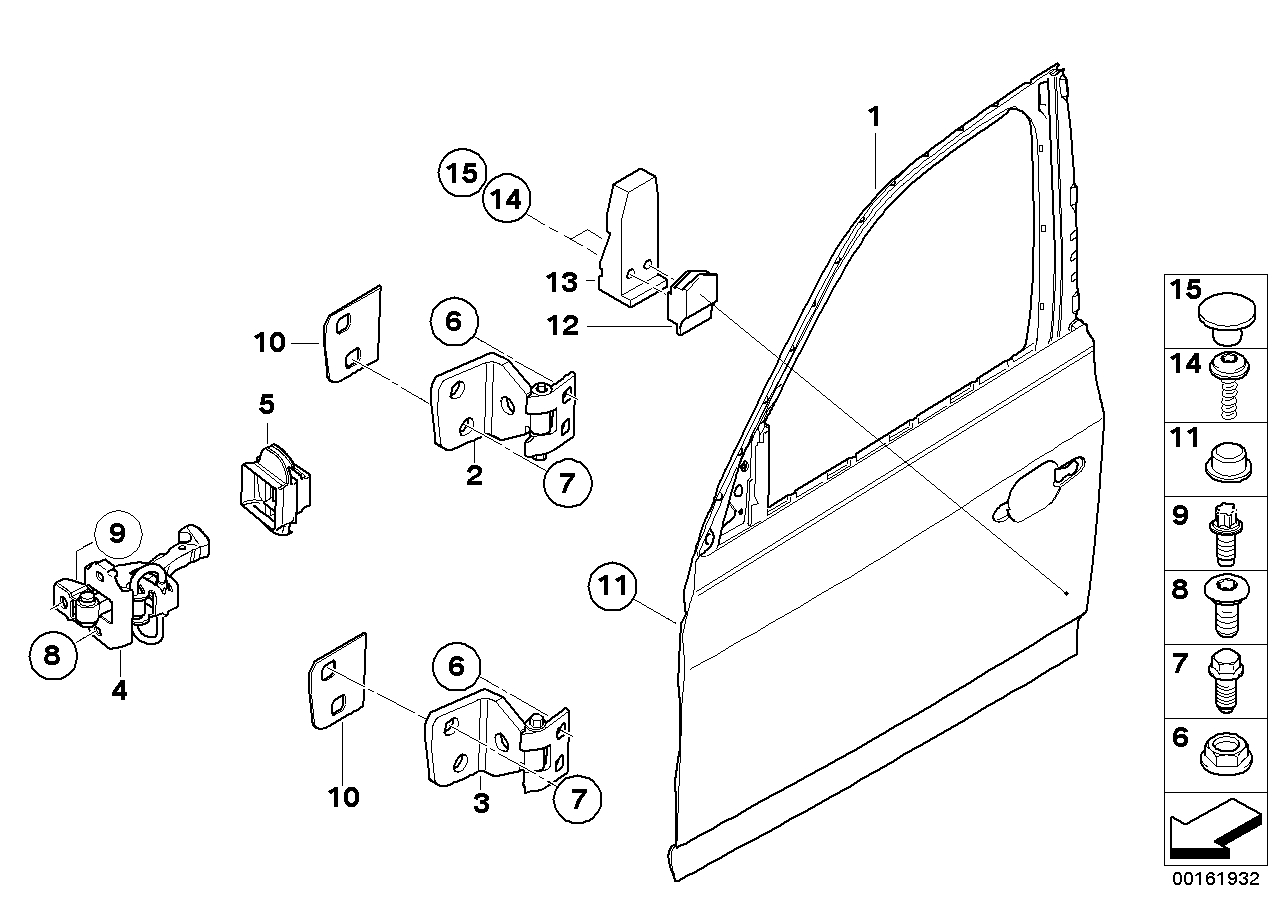 1
15
14
13
12
10
6
5
2
7
9
8
4
11
6
10
3
7
15
14
11
9
8
7
6
00161932