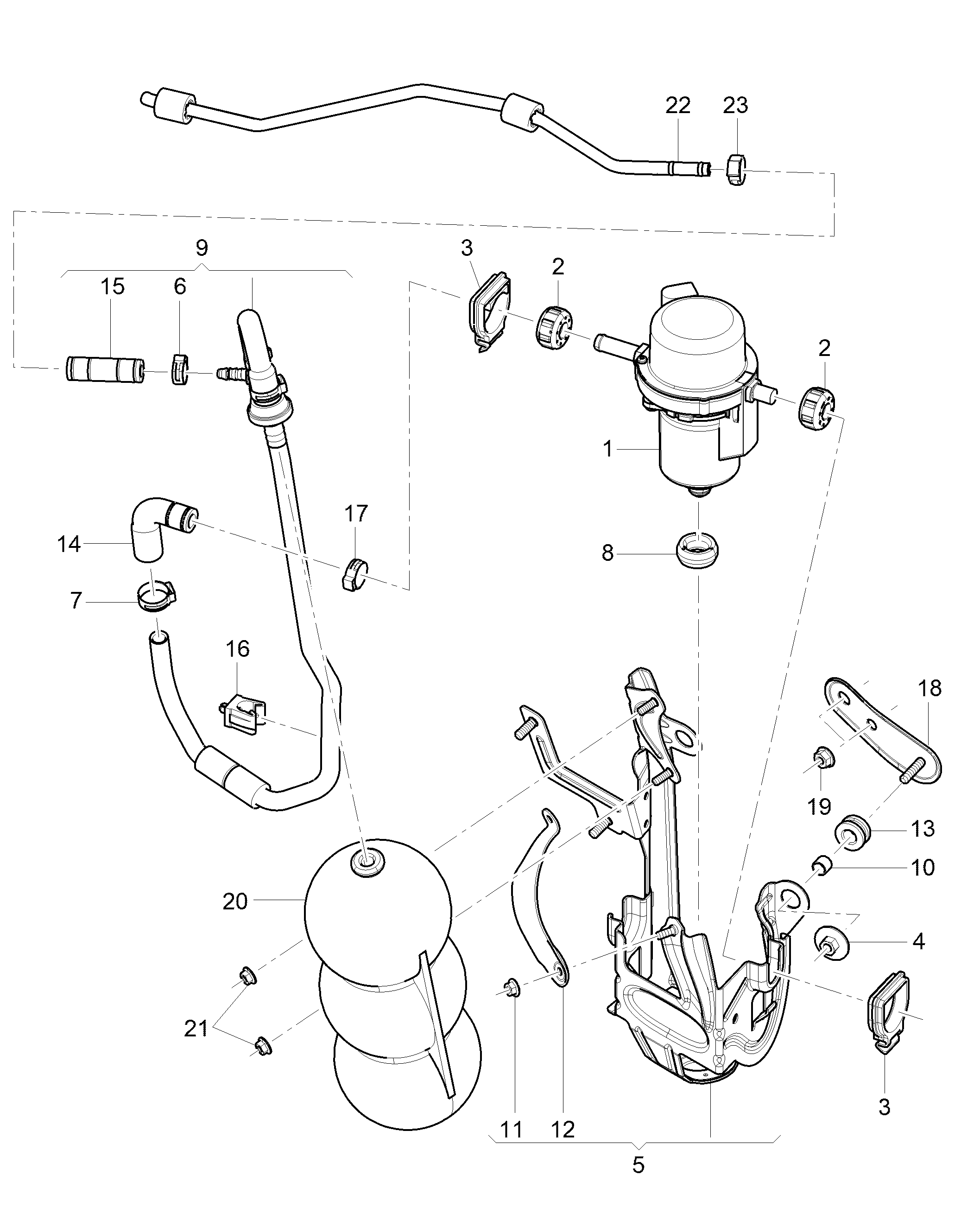 22
23
9
3
2
15
6
2
1
17
14
8
7
16
18
19
13
10
20
4
21
11
12
3
5