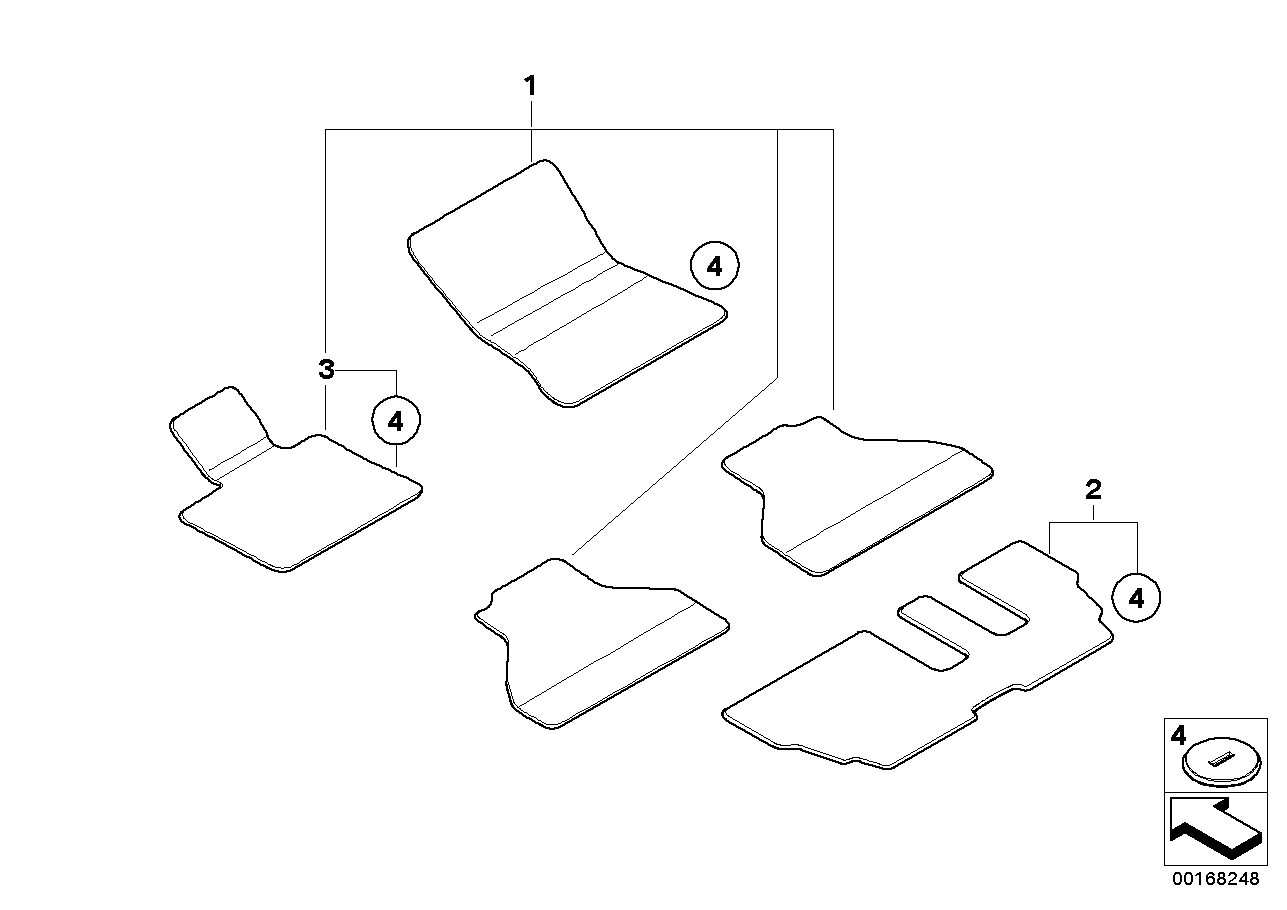 1
4
3
4
2
4
4
00168248