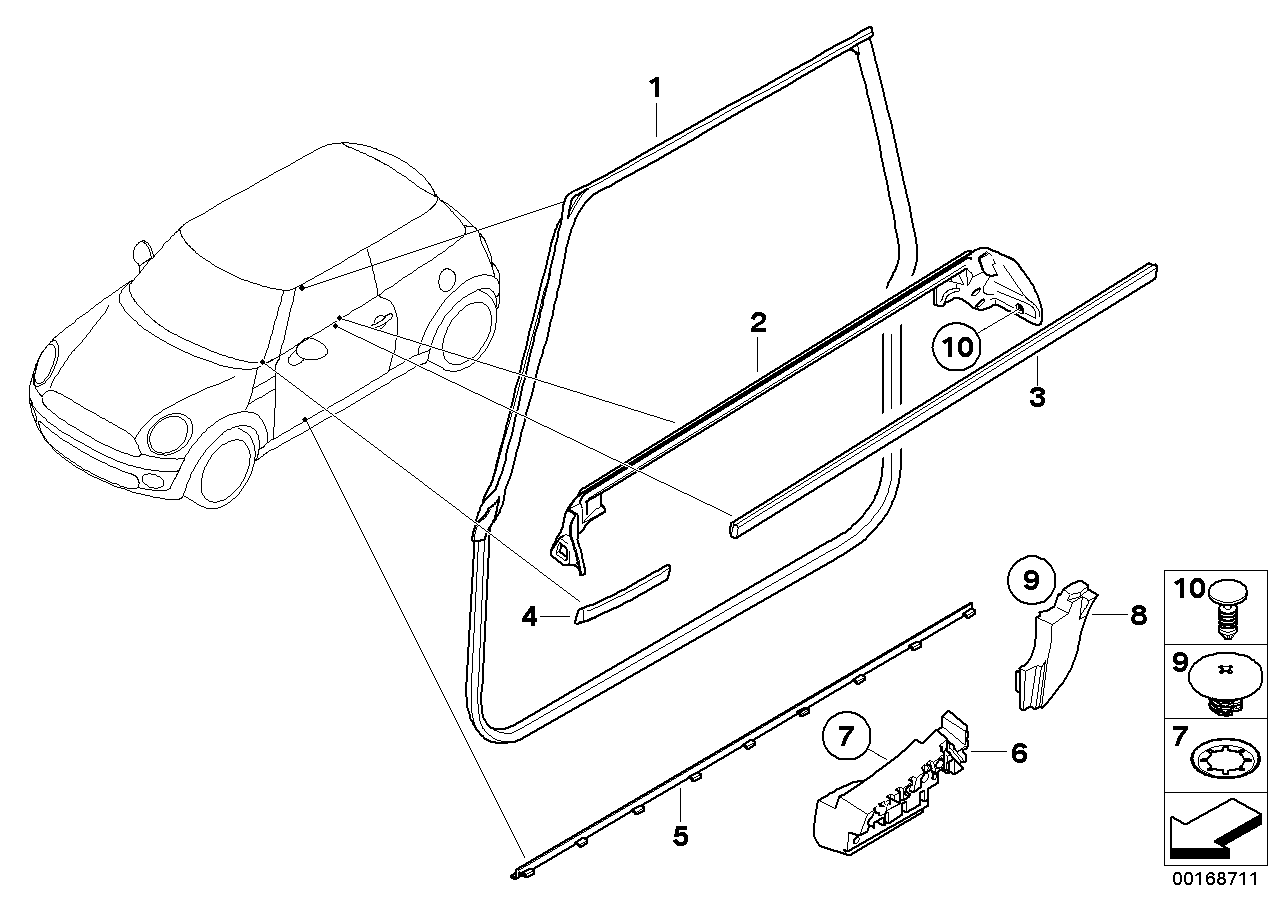 1
2
10
3
4
9
8
7
6
5
10
9
7
00168711