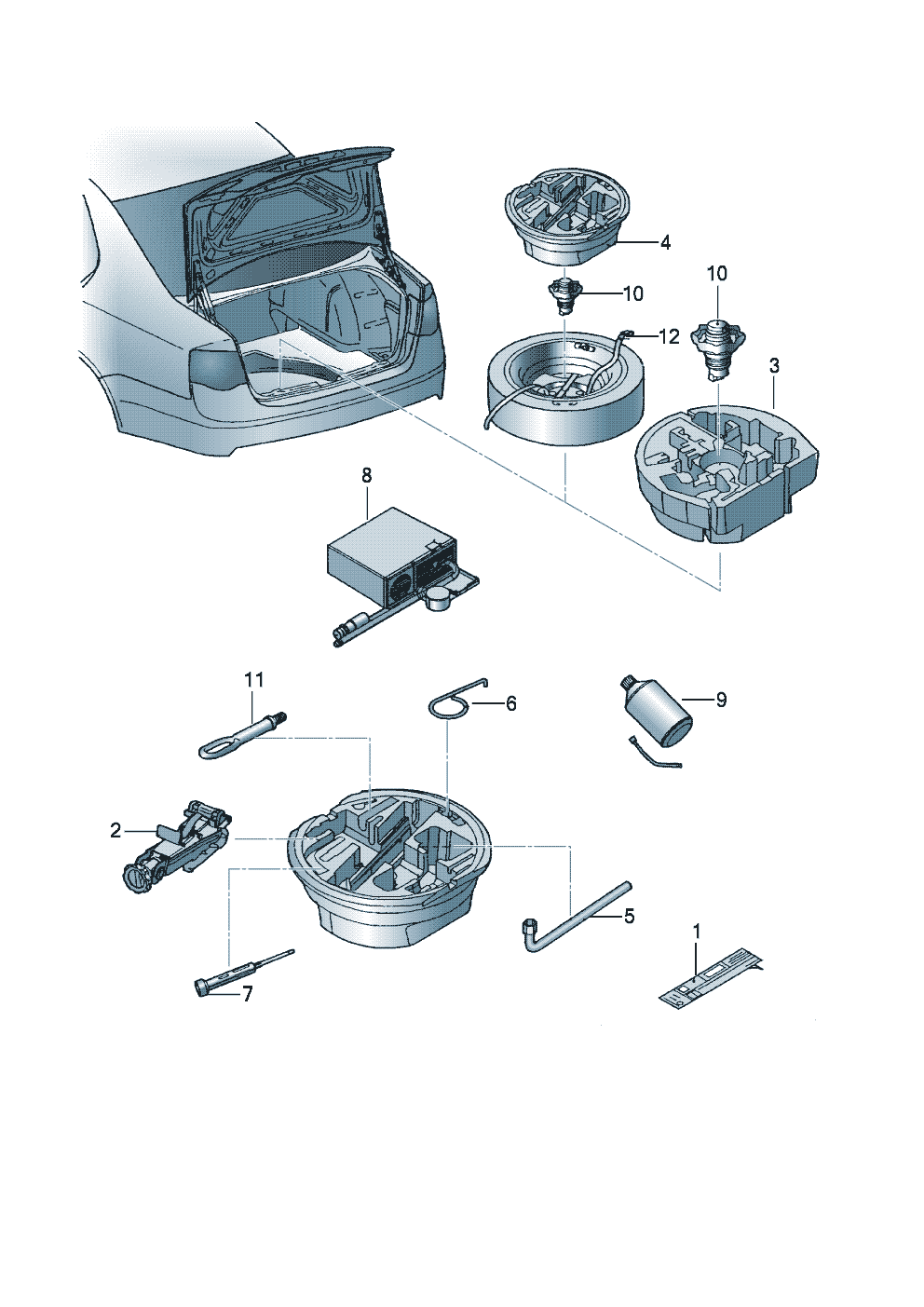 4
10
10
12
3
8
11
6
9
2
5
1
7