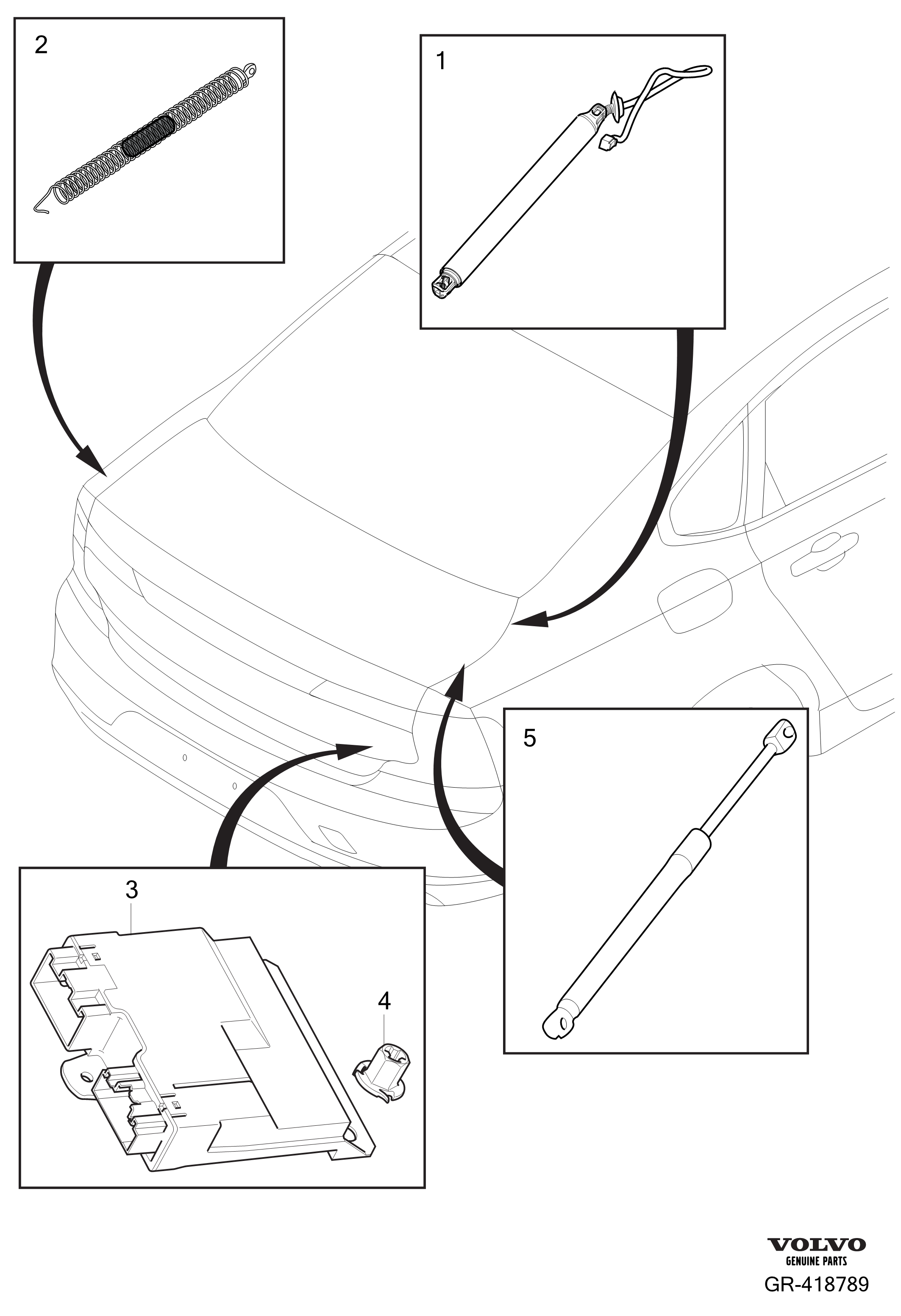 2

1

5

3

4

VOLVO
GENUINE PARTS
GR-418789