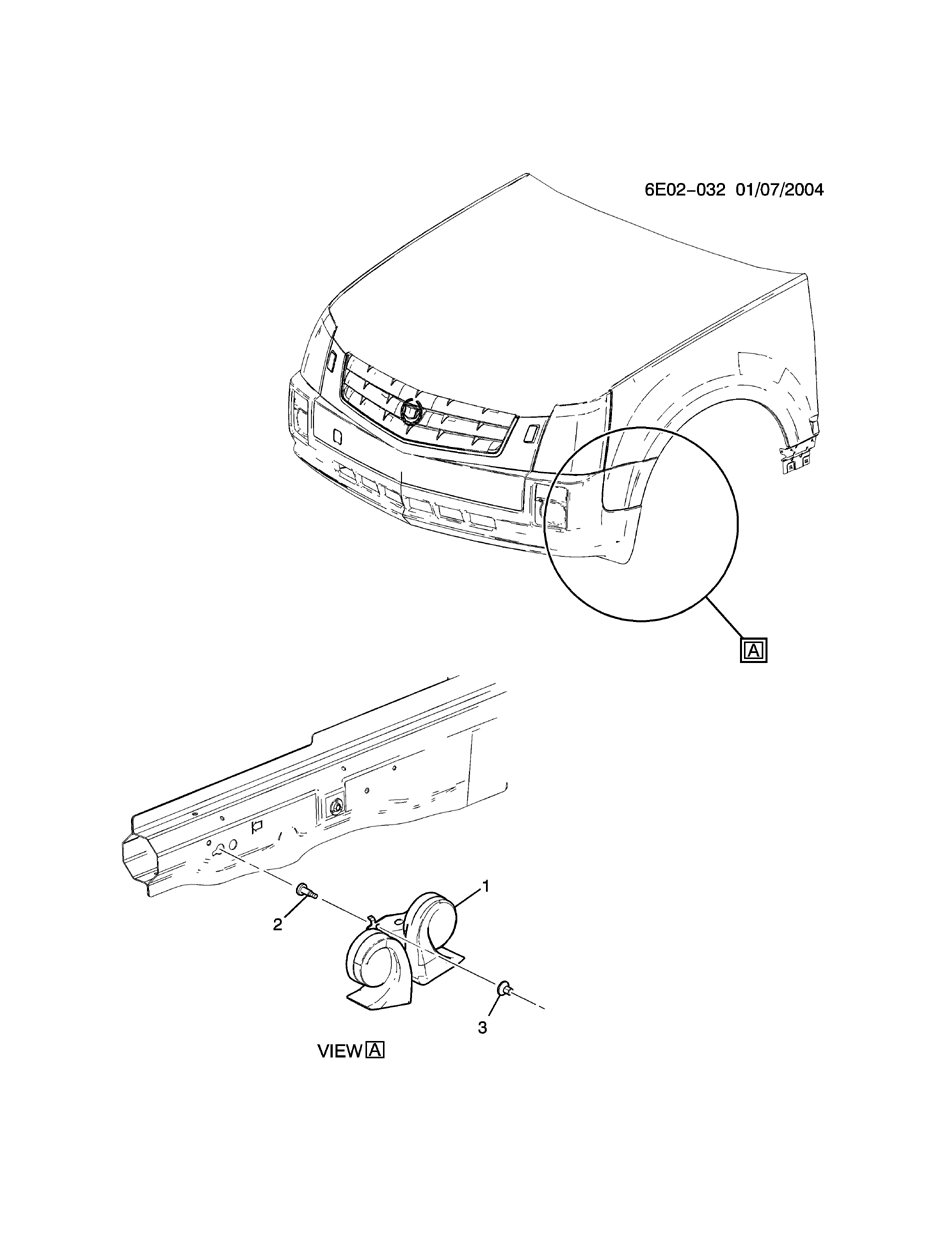 6E02-032 01/07/2004

A

1

2

3

VIEW A