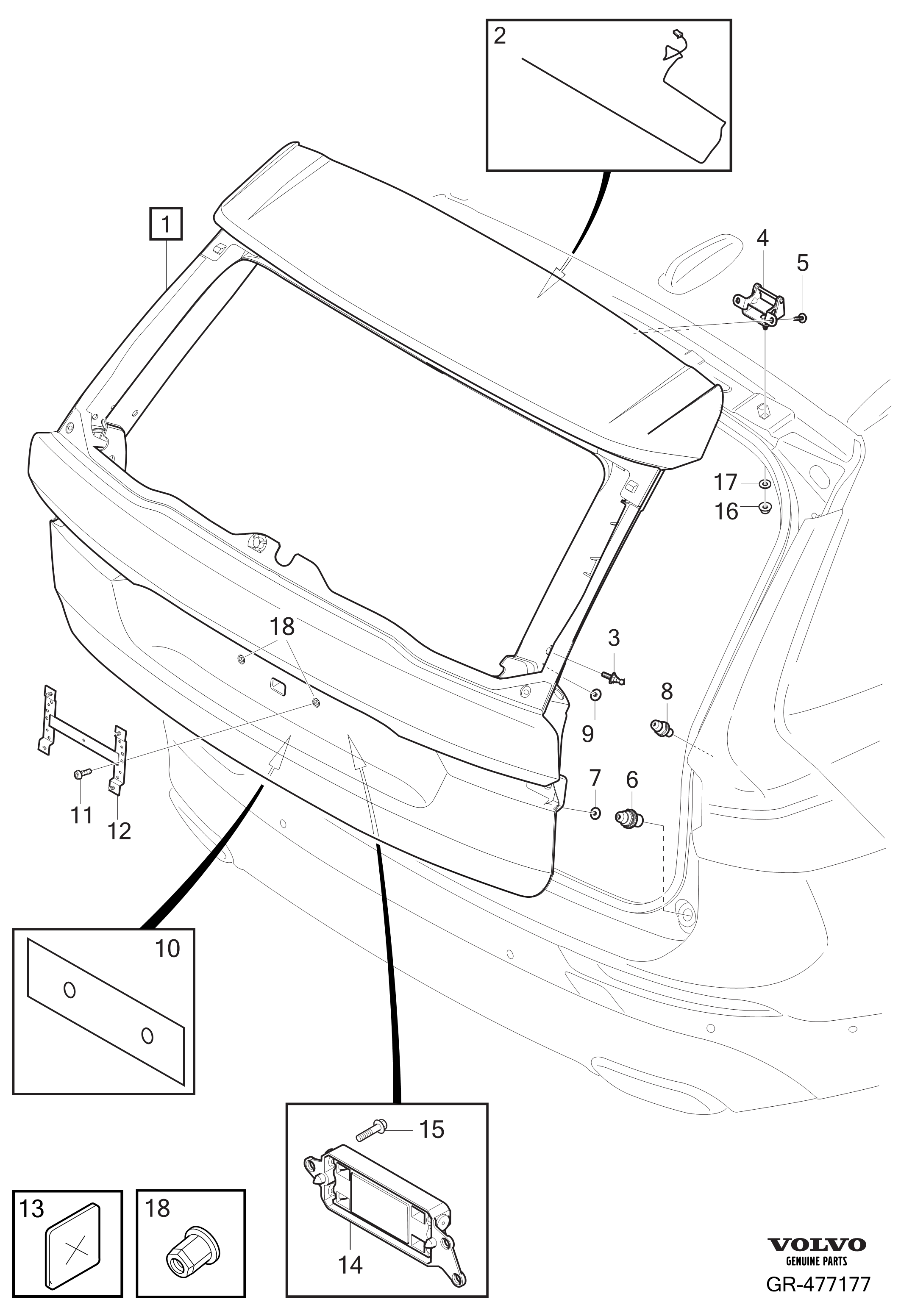 2
1
4
5
17
16
18
3
8
9
7
6
11
12
10
15
14
13
18
VOLVO
GENUINE PARTS
GR-477177