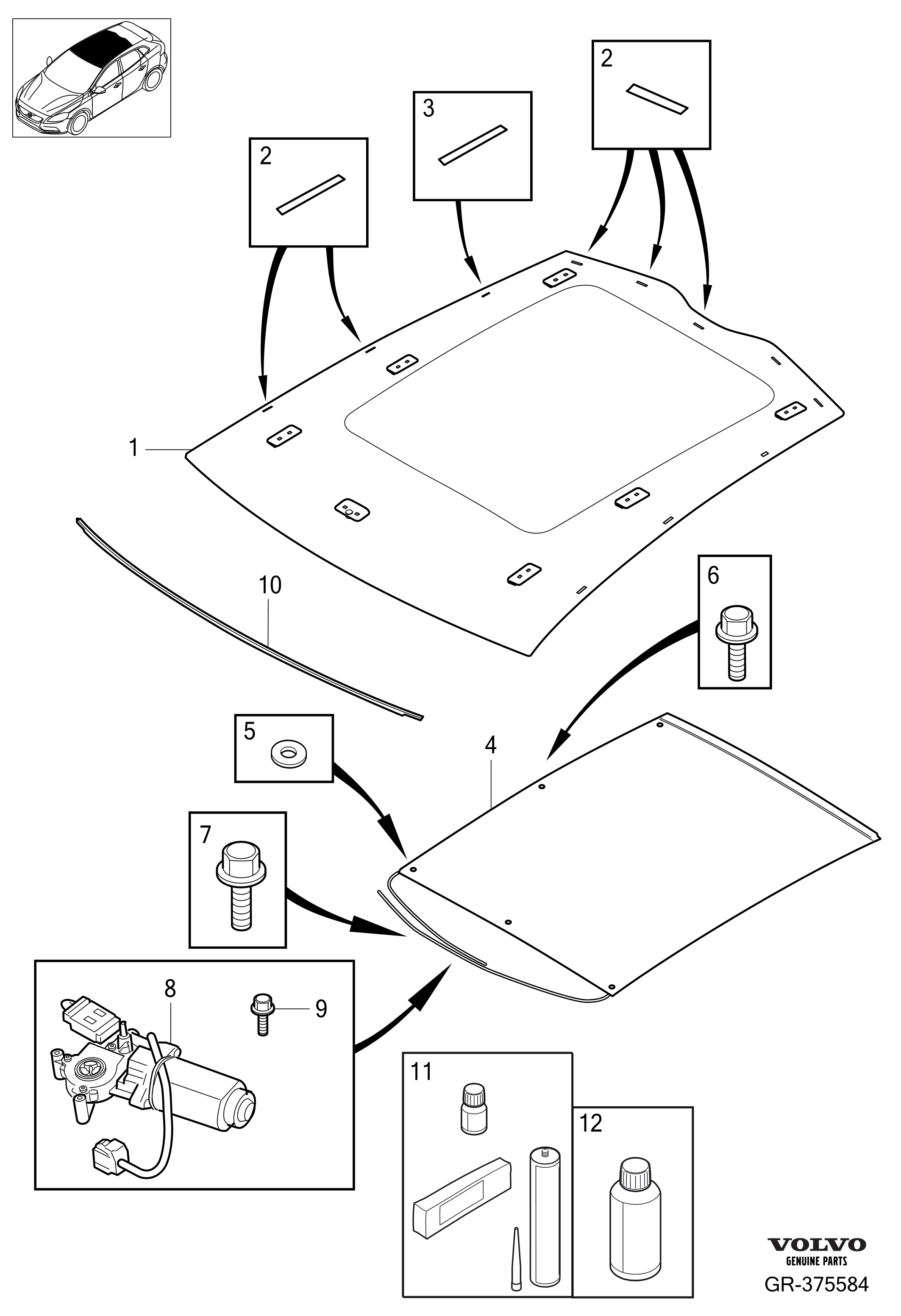 2

3

2

1

10

6

5

4

7

8

9

11

12

VOLVO
GENUINE PARTS
GR-375584