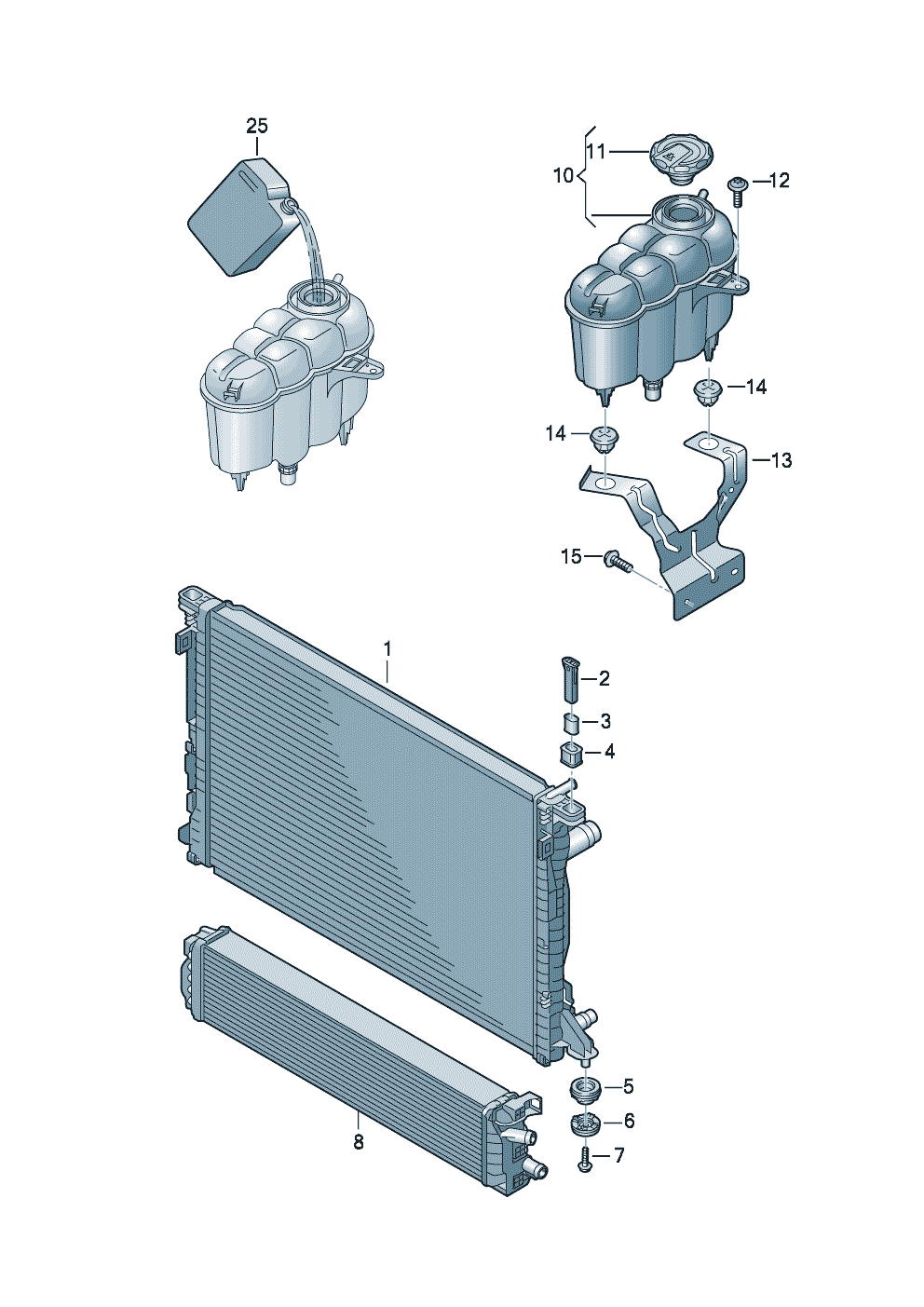 25
11
10
12
14
14
13
15
1
2
3
4
5
6
7
8