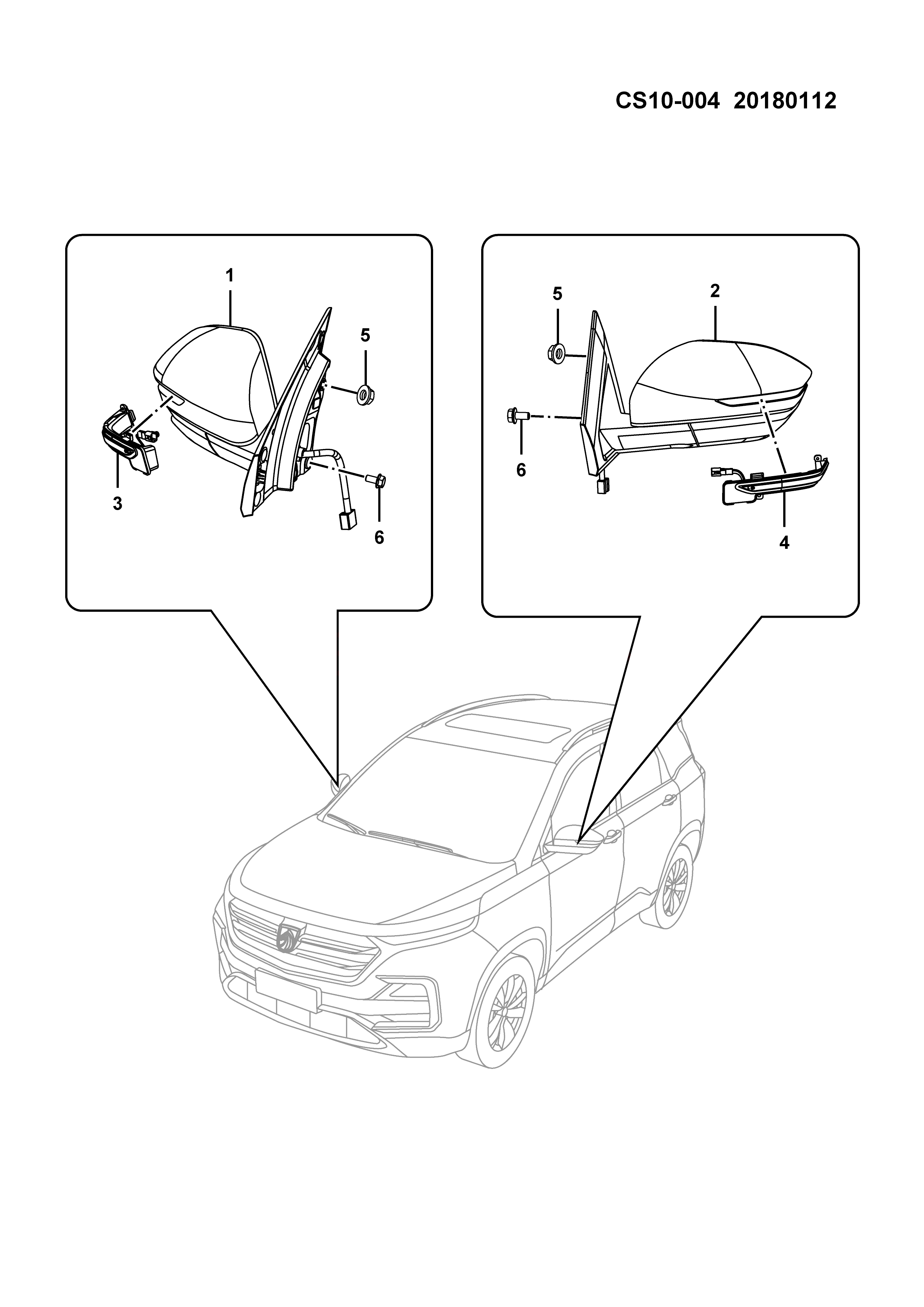 CS10-004 20180112

1
5
3
6

5
2
6
4