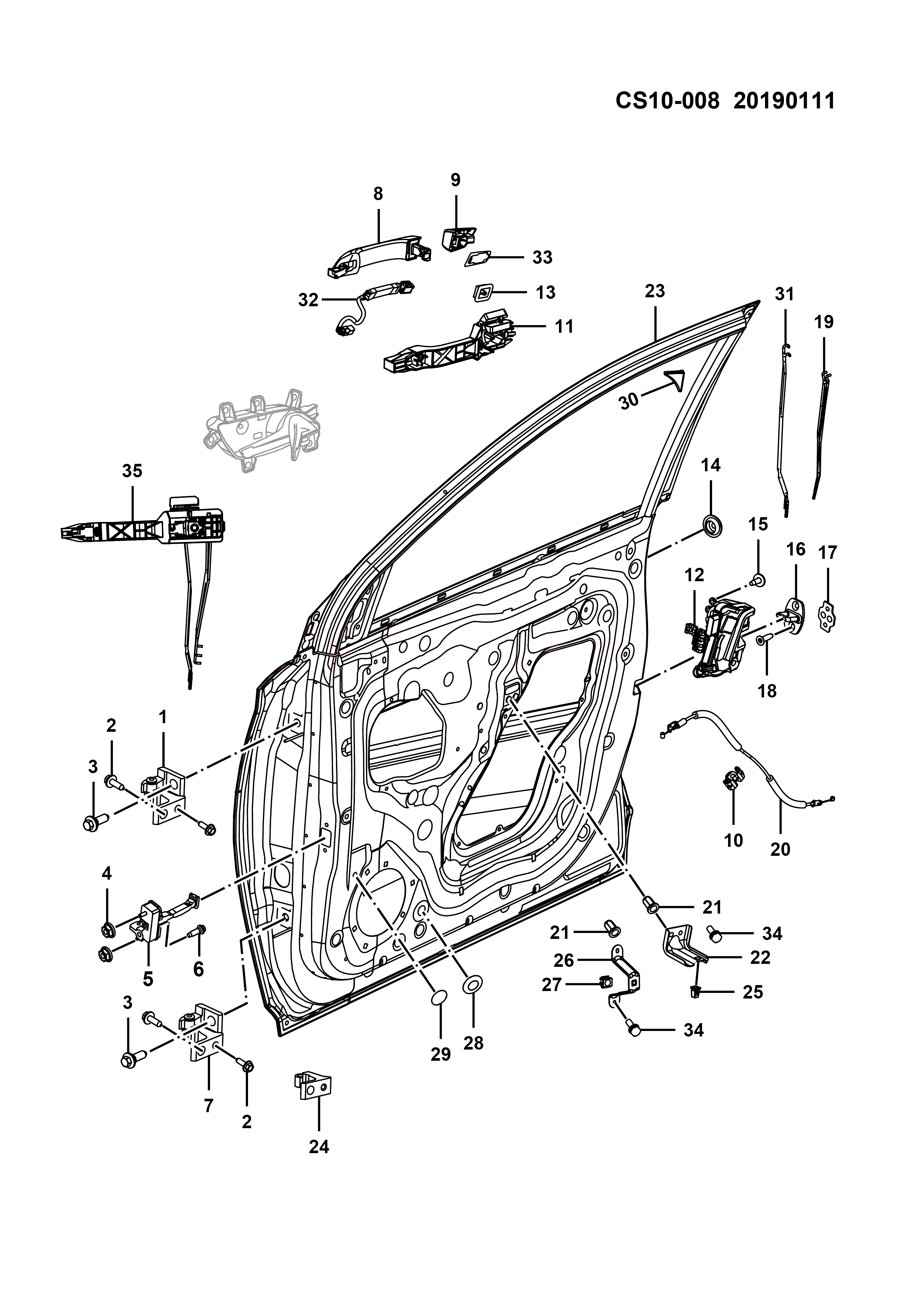 CS10-008 20190111

8
9
33
32
13
11
23
31
19
30
35
14
15
16
17
12
18
2
1
3
10
20
4
5
6
21
21
34
26
22
27
25
34
3
29
28
7
2
24